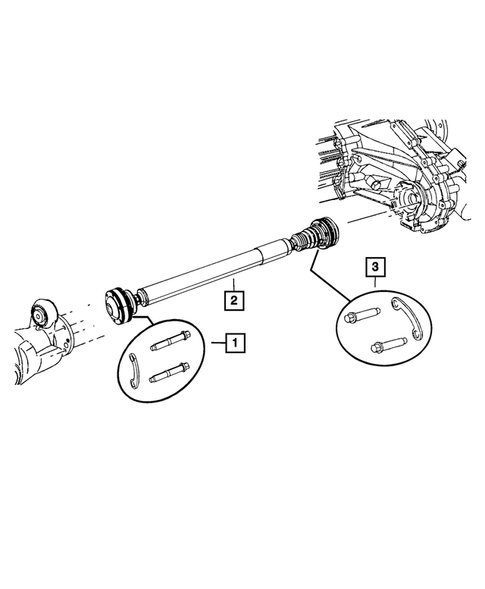 3
2
1