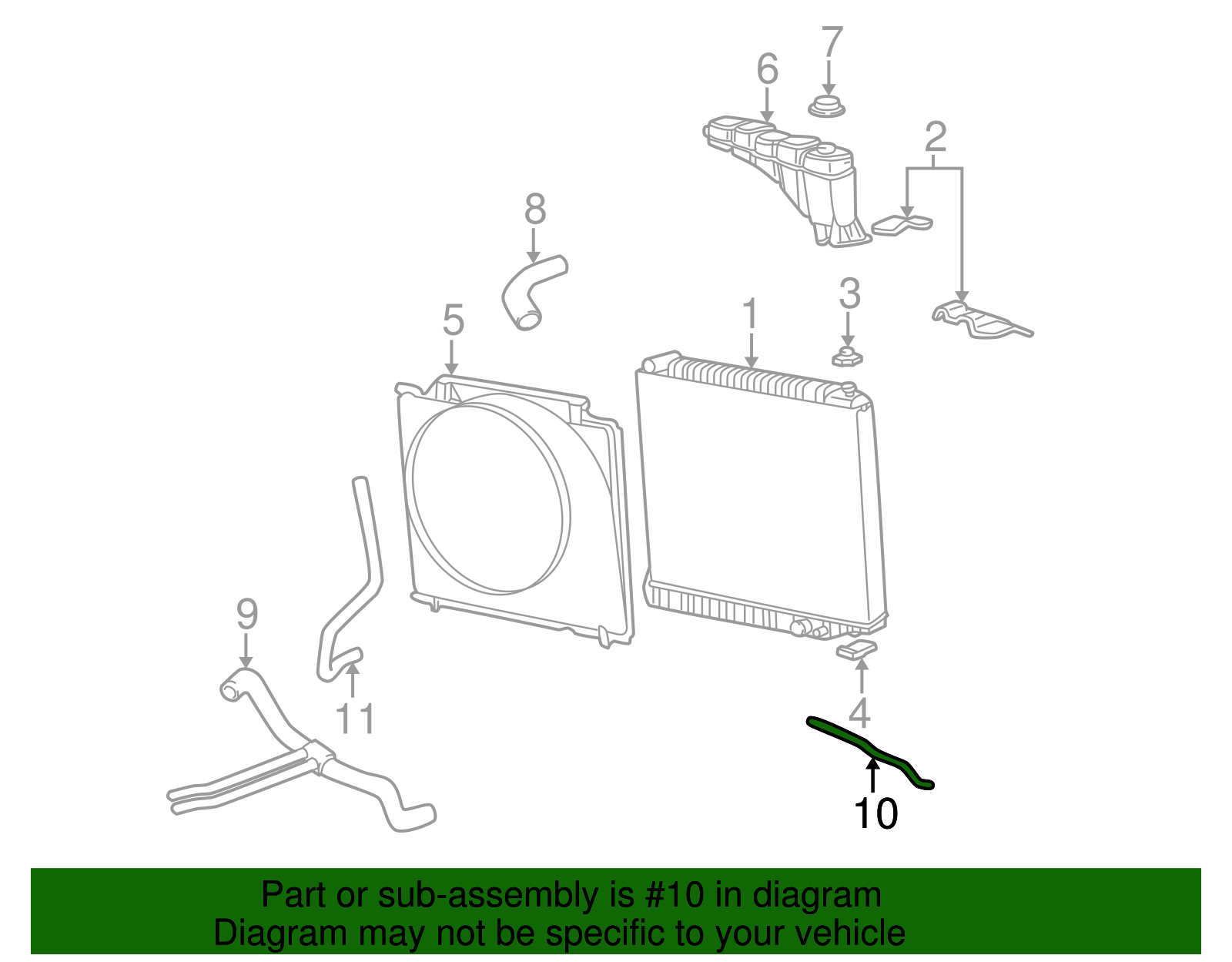 7
6
2
8
3
5
1
9
11
4
10

Part or sub-assembly is #10 in diagram
Diagram may not be specific to your vehicle