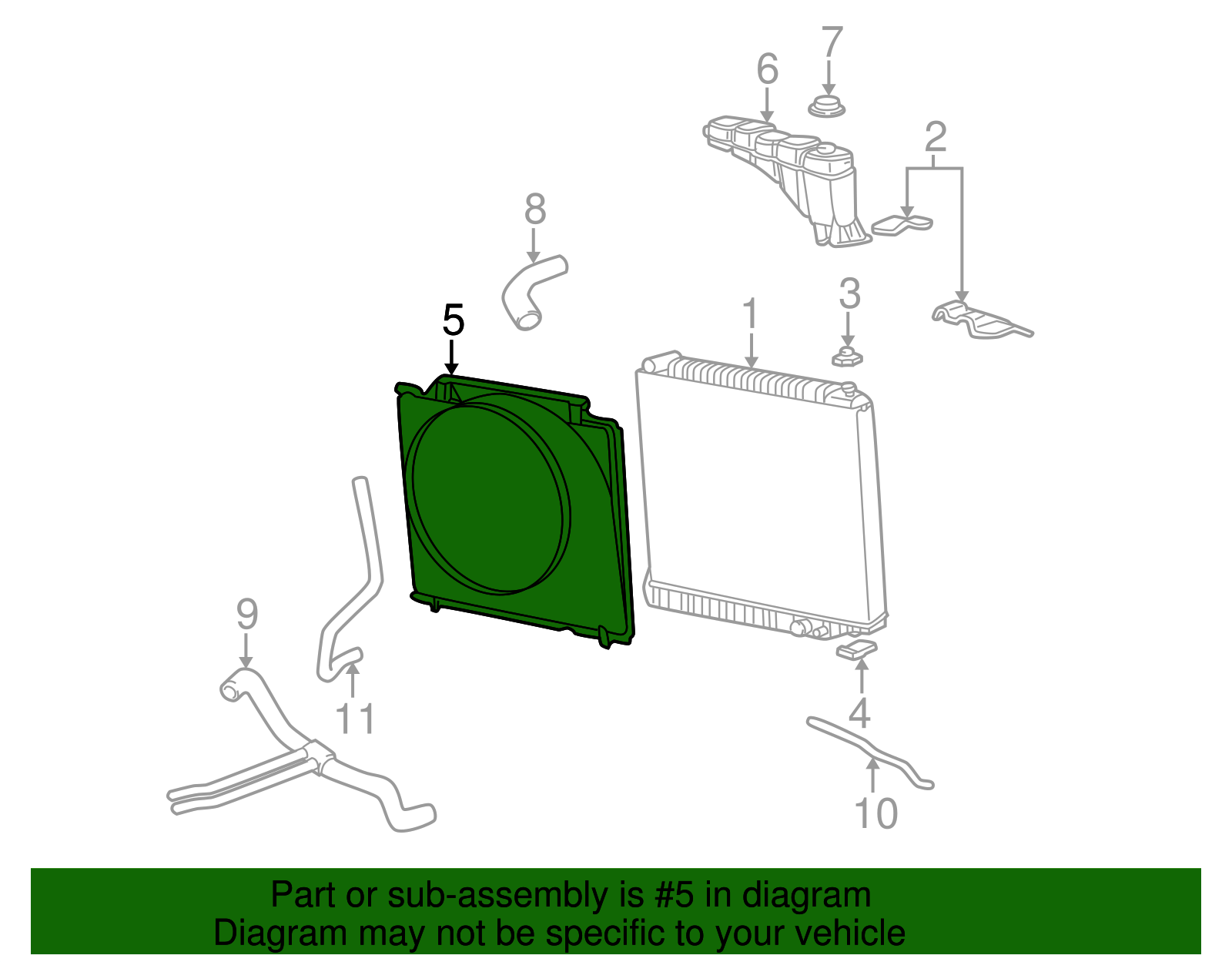 7
6
2
8
3
1
5
9
11
4
10

Part or sub-assembly is #5 in diagram
Diagram may not be specific to your vehicle