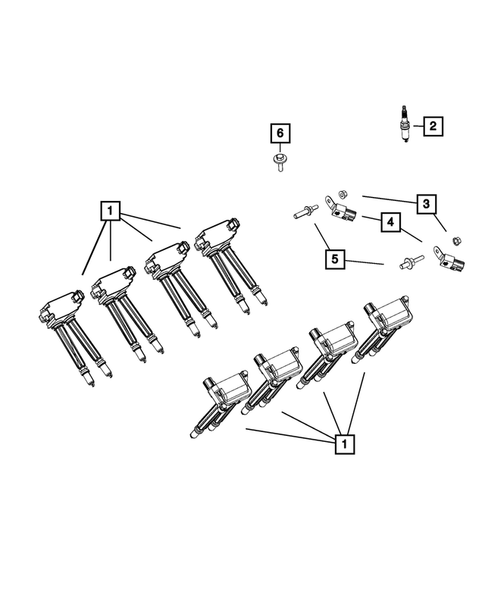 6
2
1
3
4
5
1