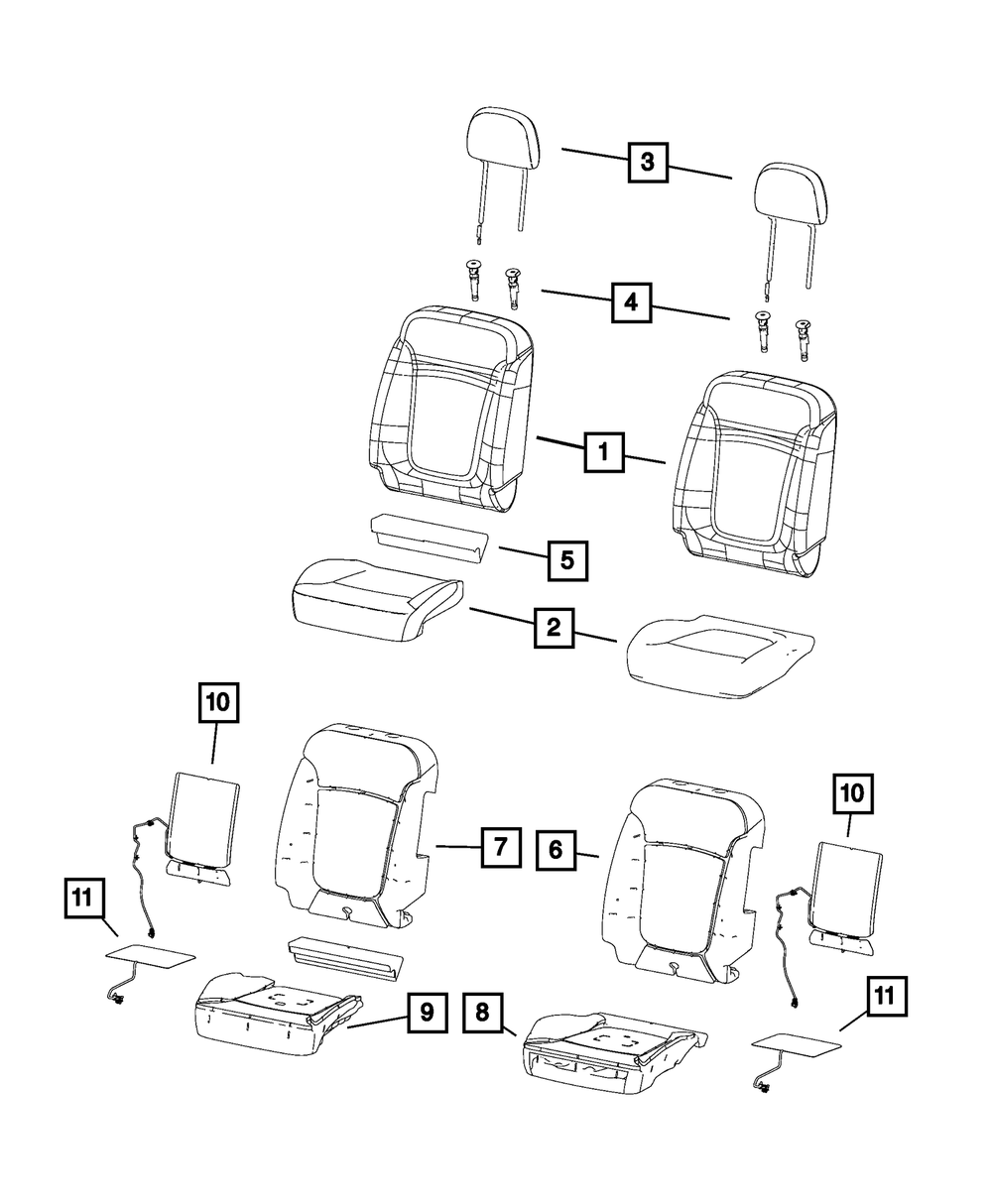 3

4

1

5

2

10

7

6

10

11

9

8

11