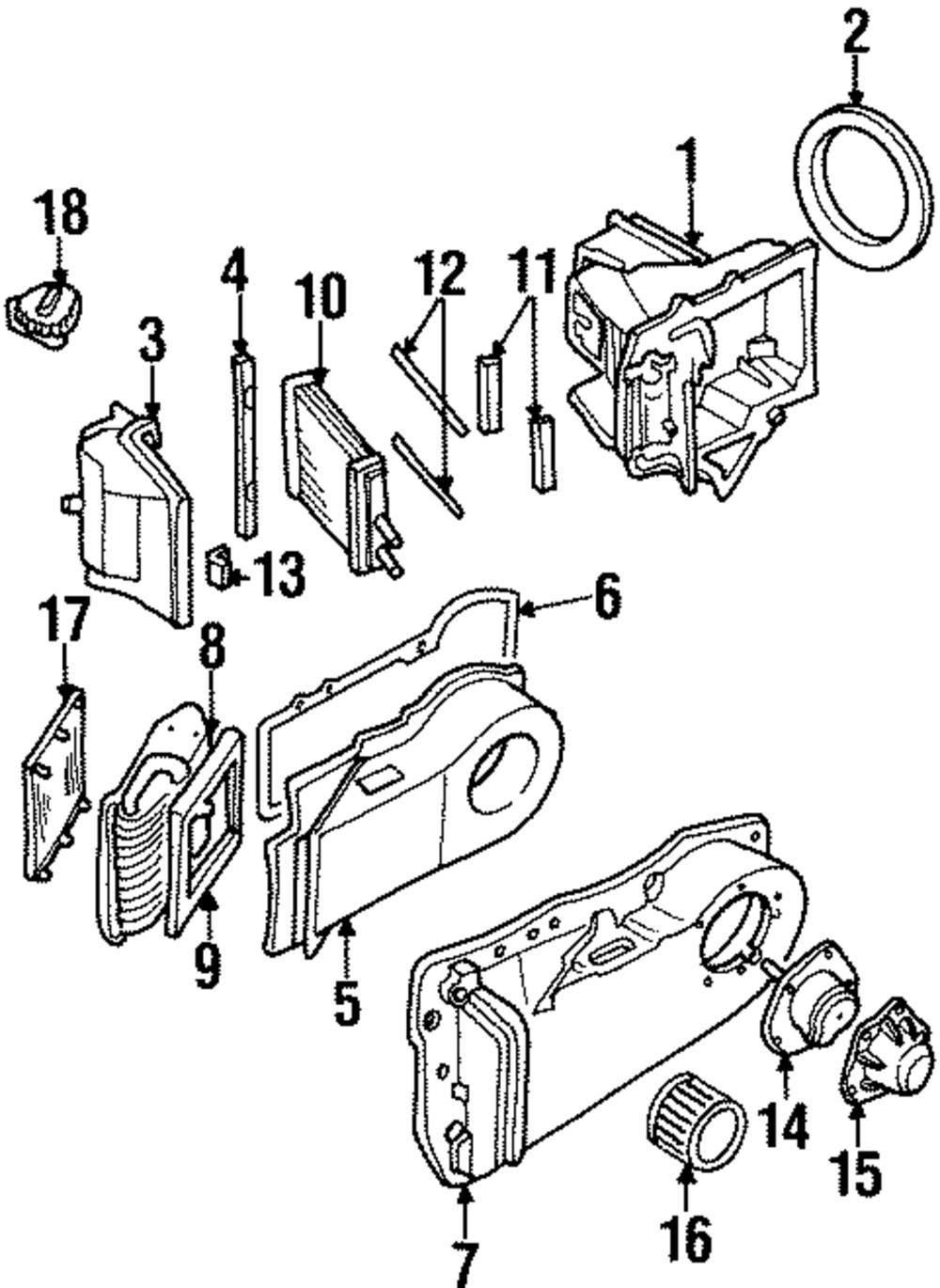 2
1
18
4
10
12
11
3
13
6
17
8
9
5
14
15
16
7