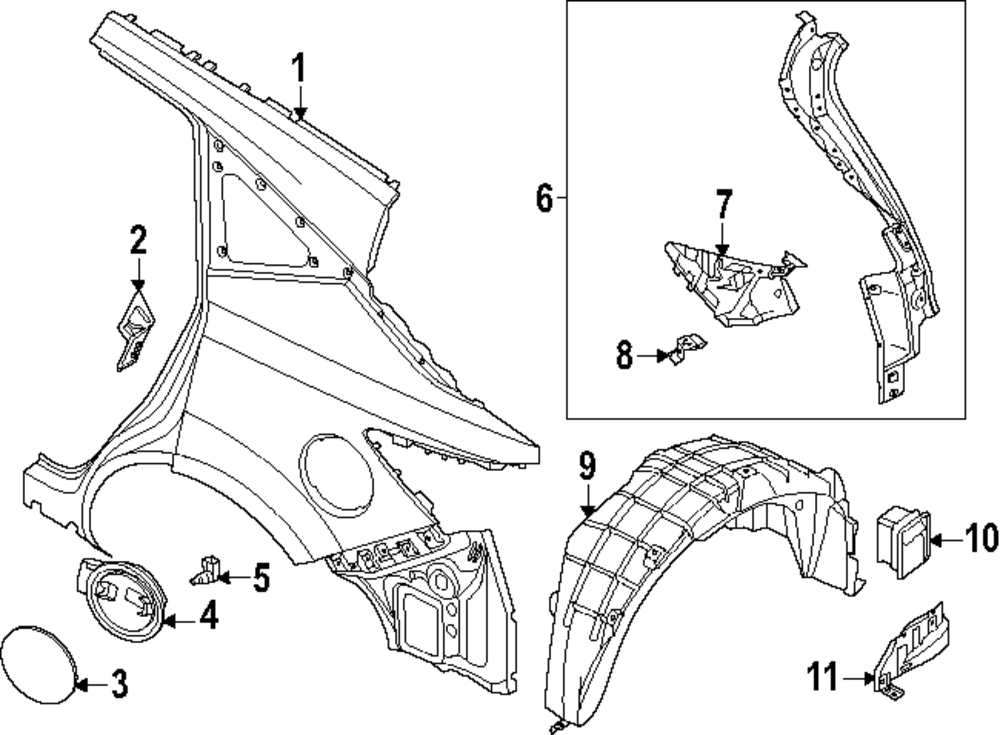 1
2
6
7
8
9
10
5
4
3
11