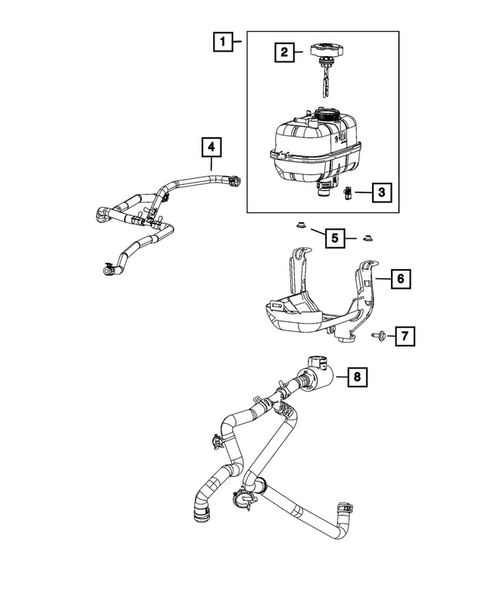 1
2
4
3
5
6
7
8