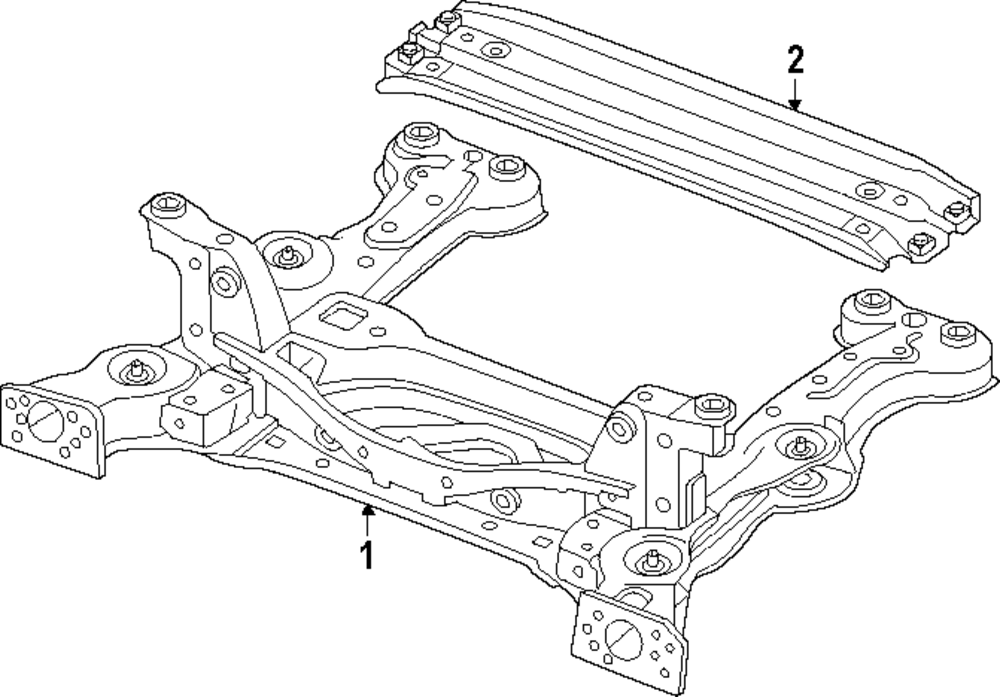 2

1