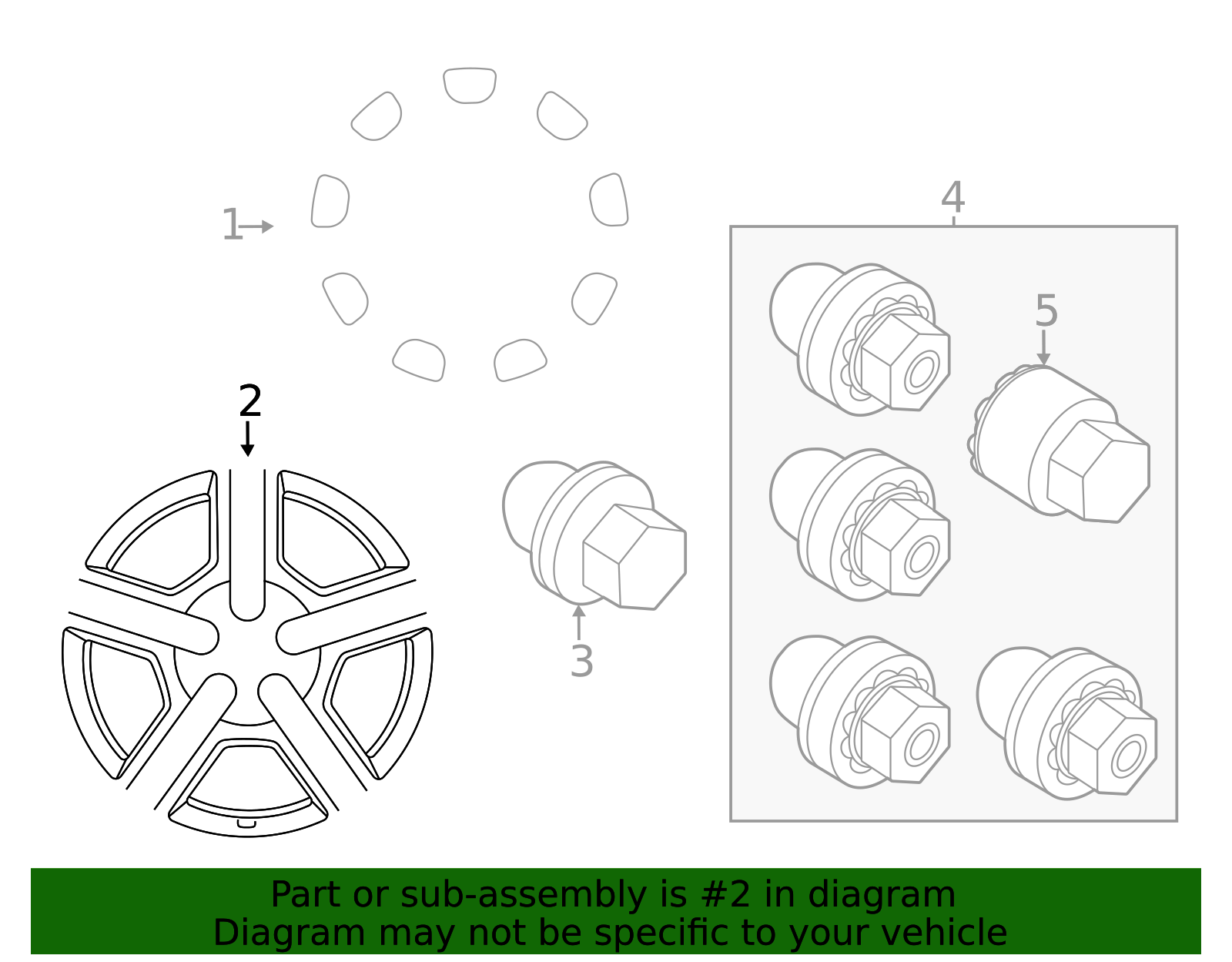 1
2
3
4
5

Part or sub-assembly is #2 in diagram
Diagram may not be specific to your vehicle