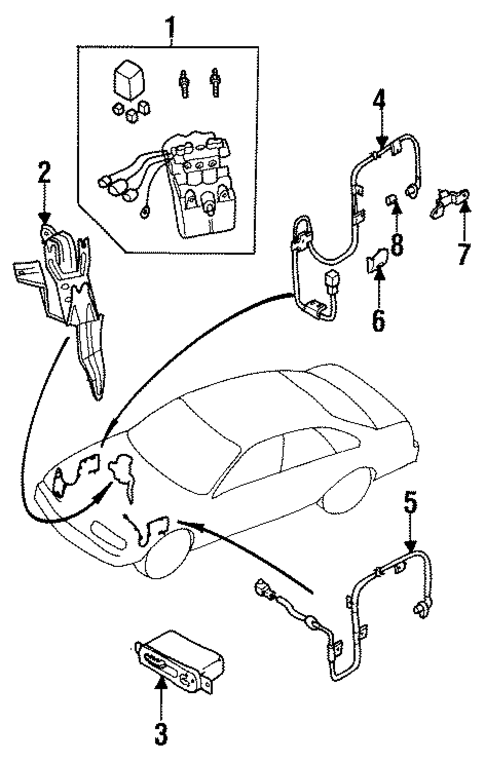 1
2
4
8
7
6
5
3