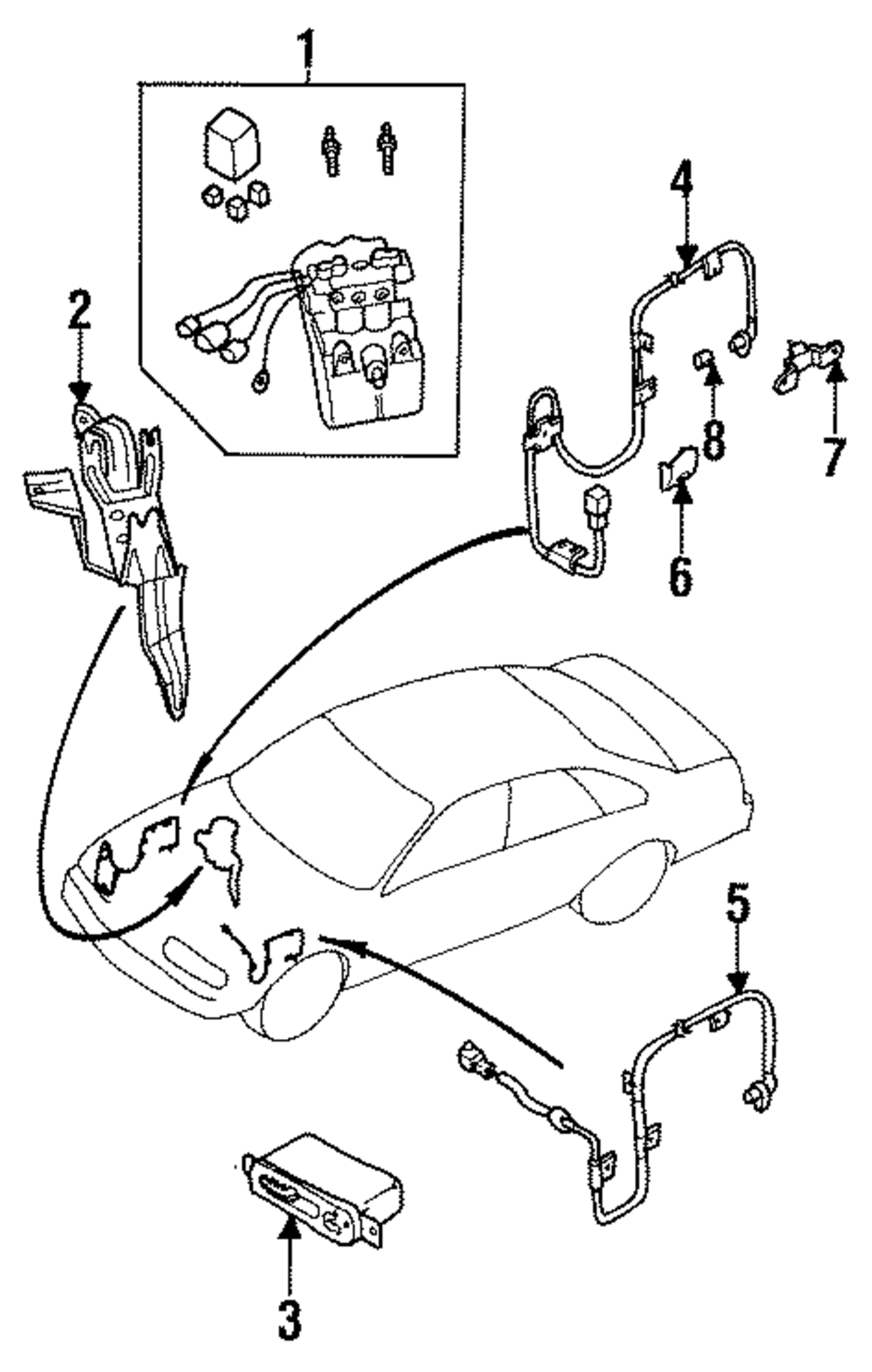 1
2
4
8
7
6
5
3