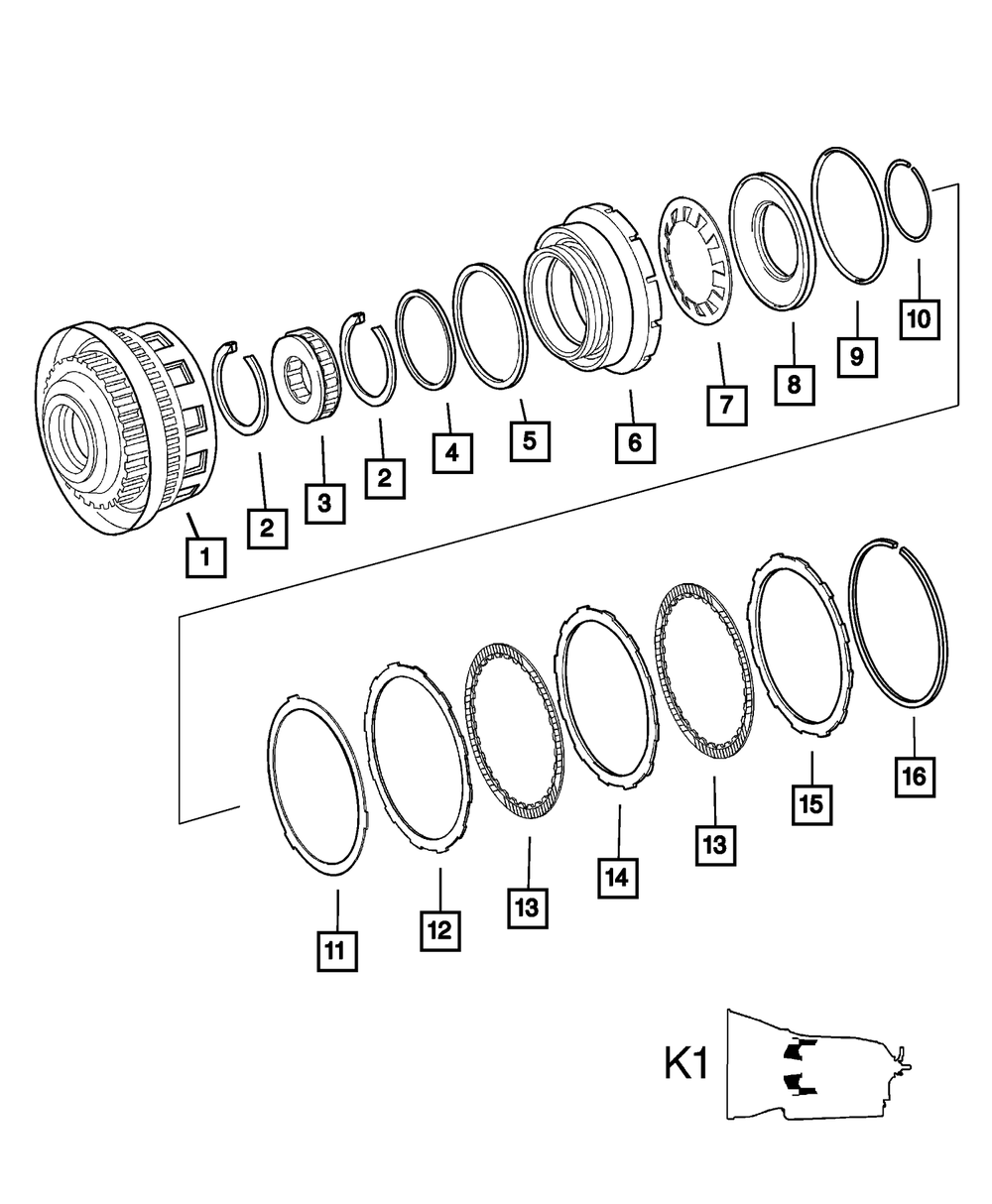 1
2
3
2
4
5
6
7
8
9
10

11
12
13
14
13
15
16

K1