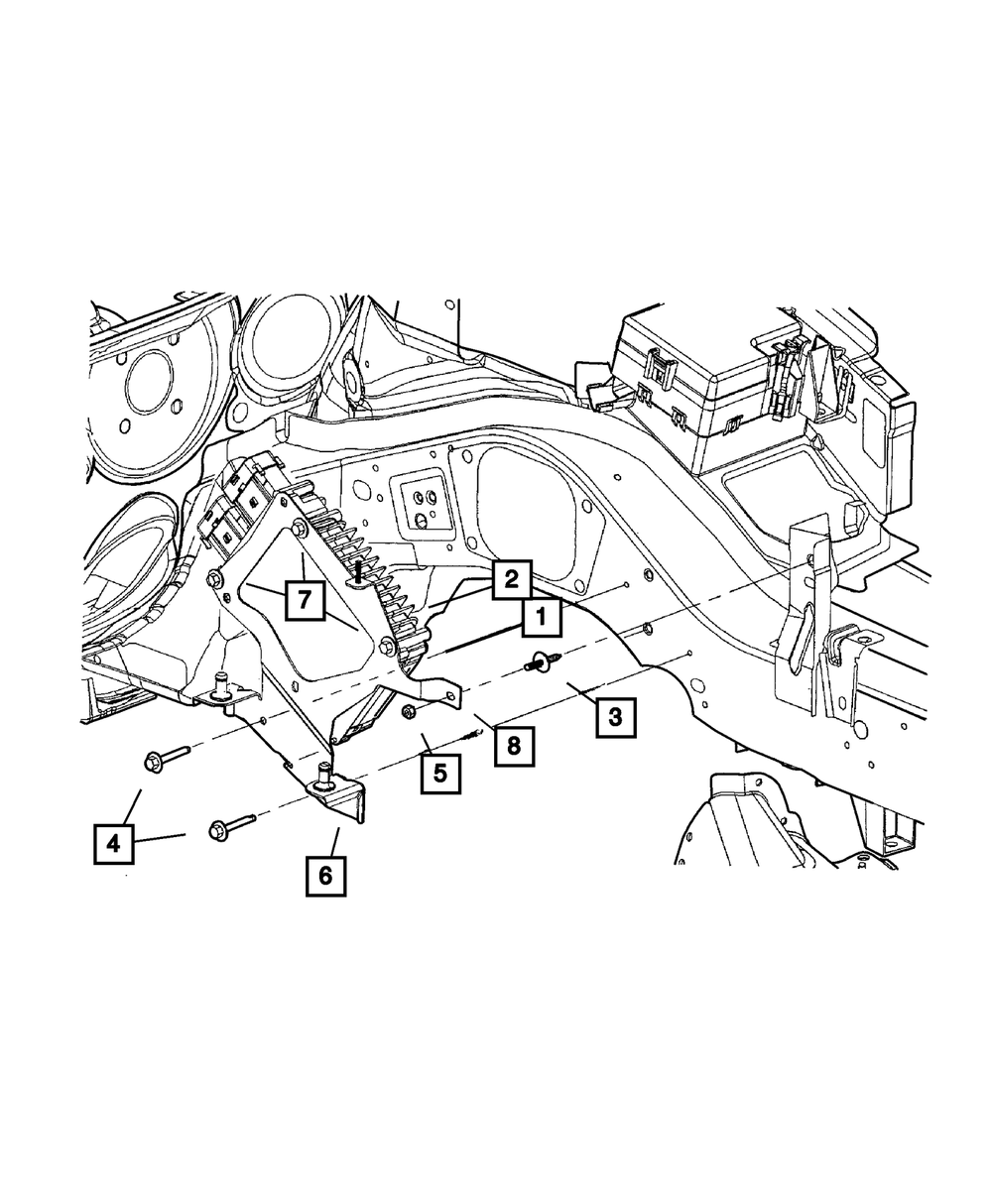 7
2
1
3
8
5
4
6