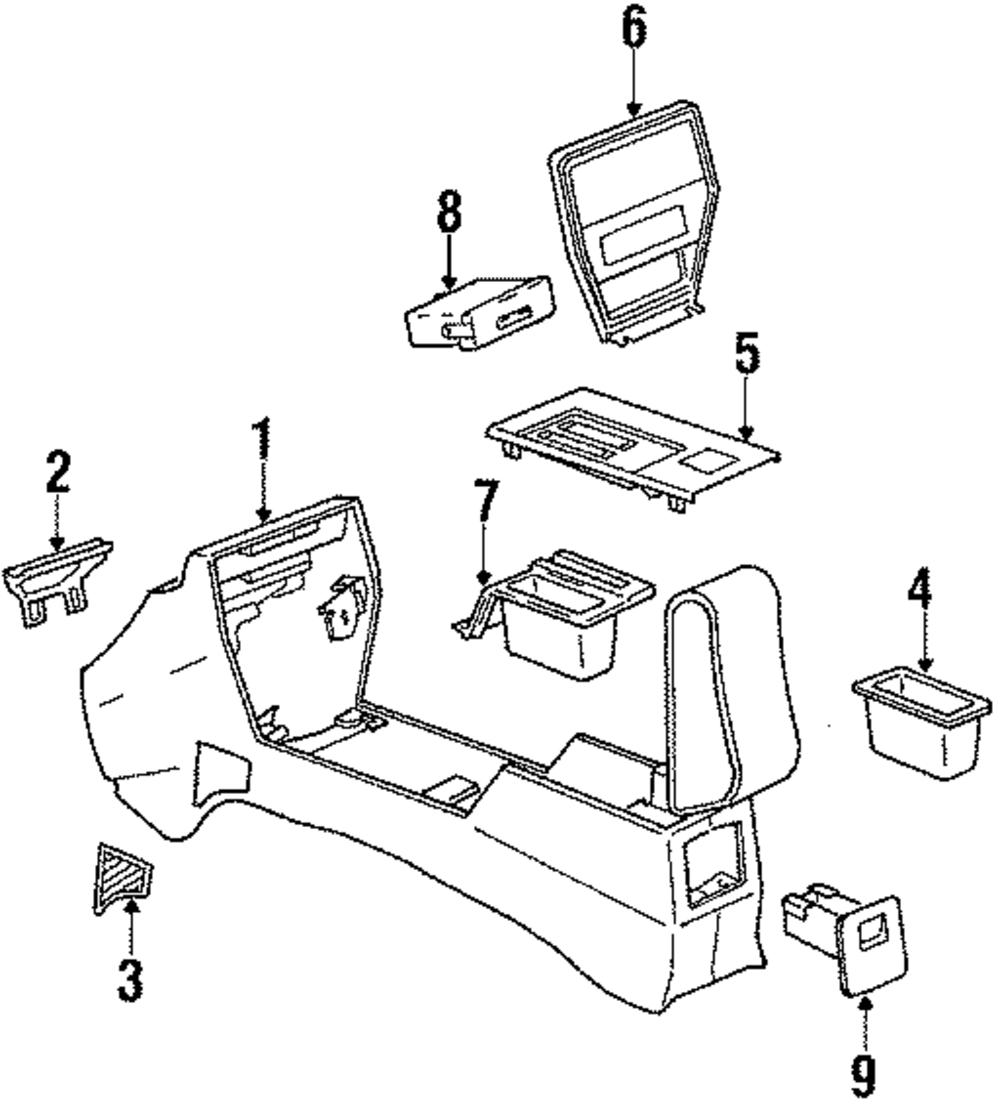 6
8
5
1
2
7
4
3
9