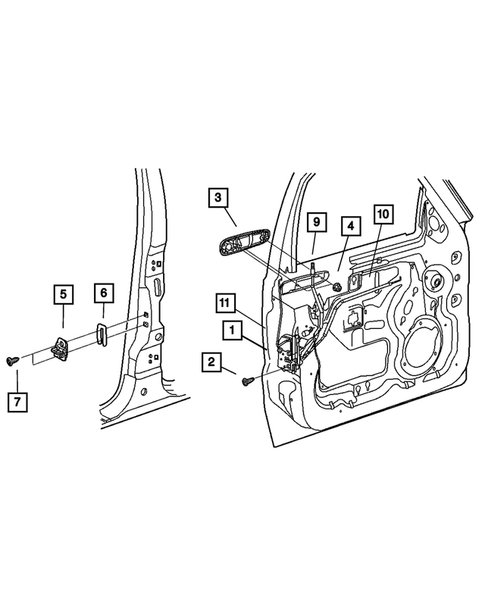 3
9
4
10
5
6
11
1
2
7