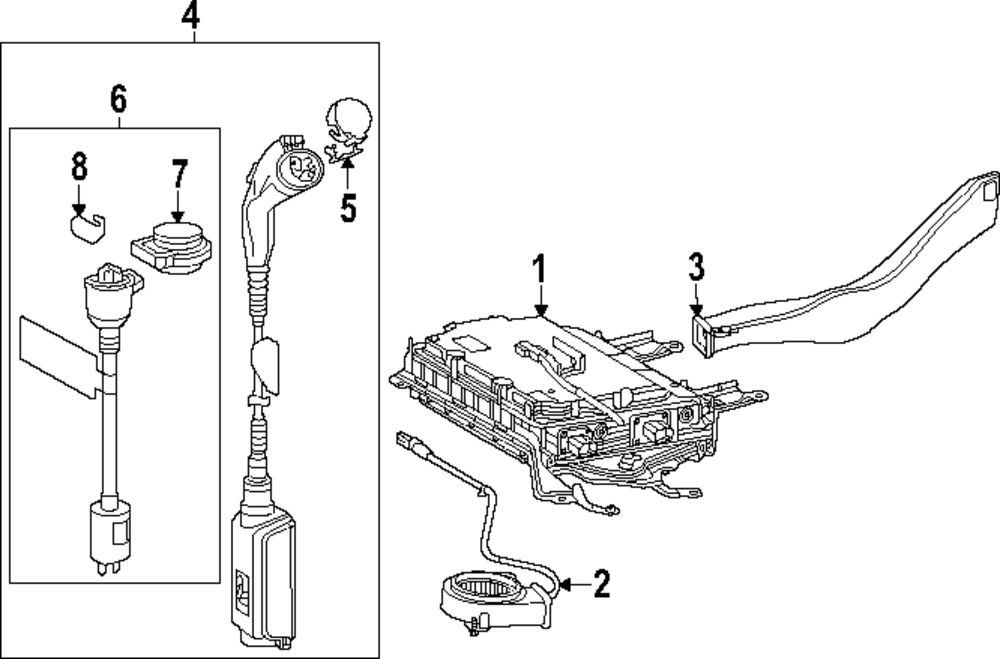 4
6
8
7
5
1
3
2