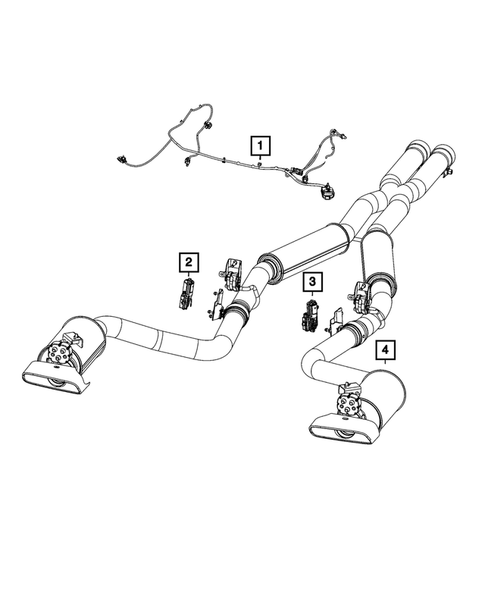 1

2

3

4