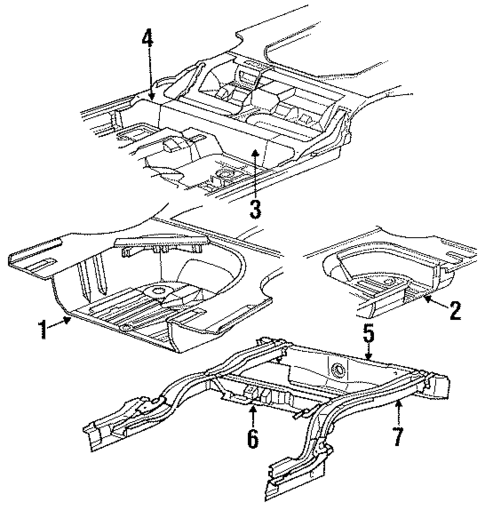 4
3
1
2
5
6
7