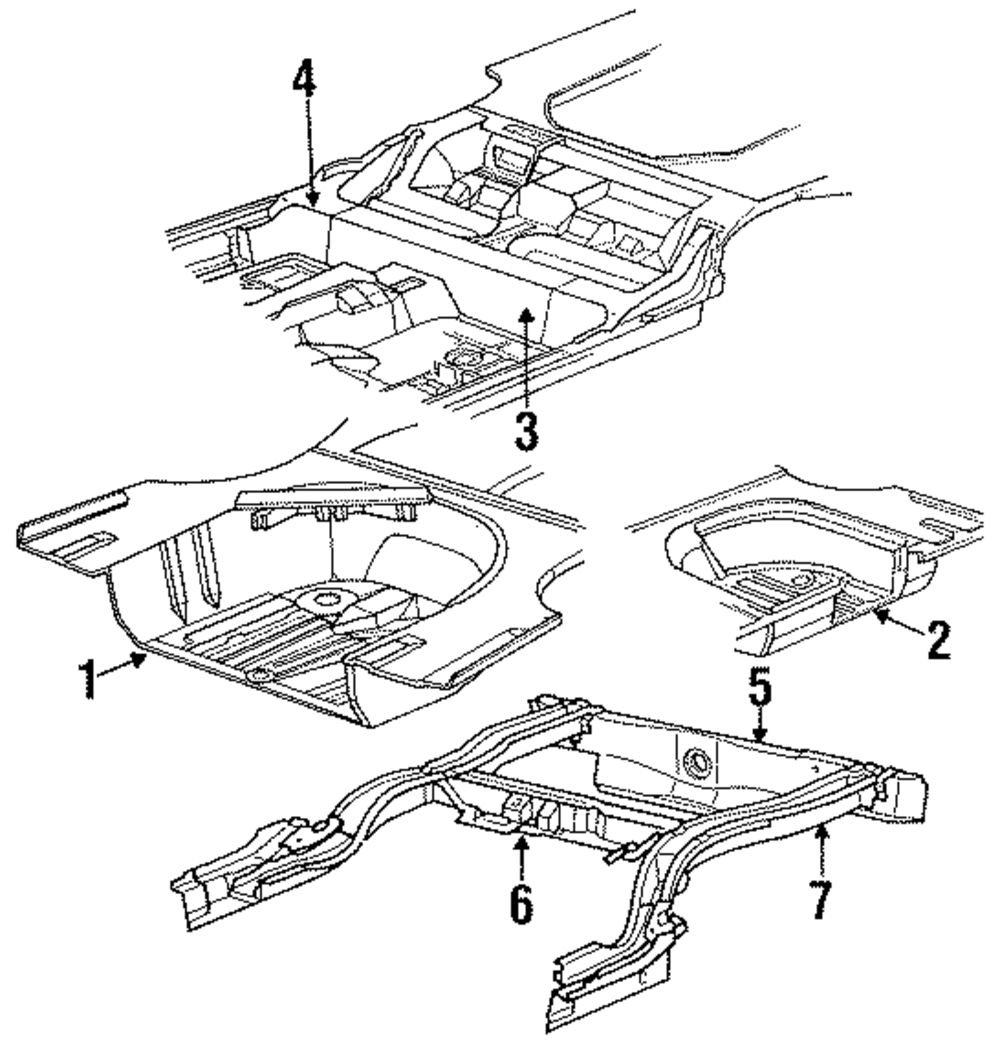 4
3
1
2
5
6
7