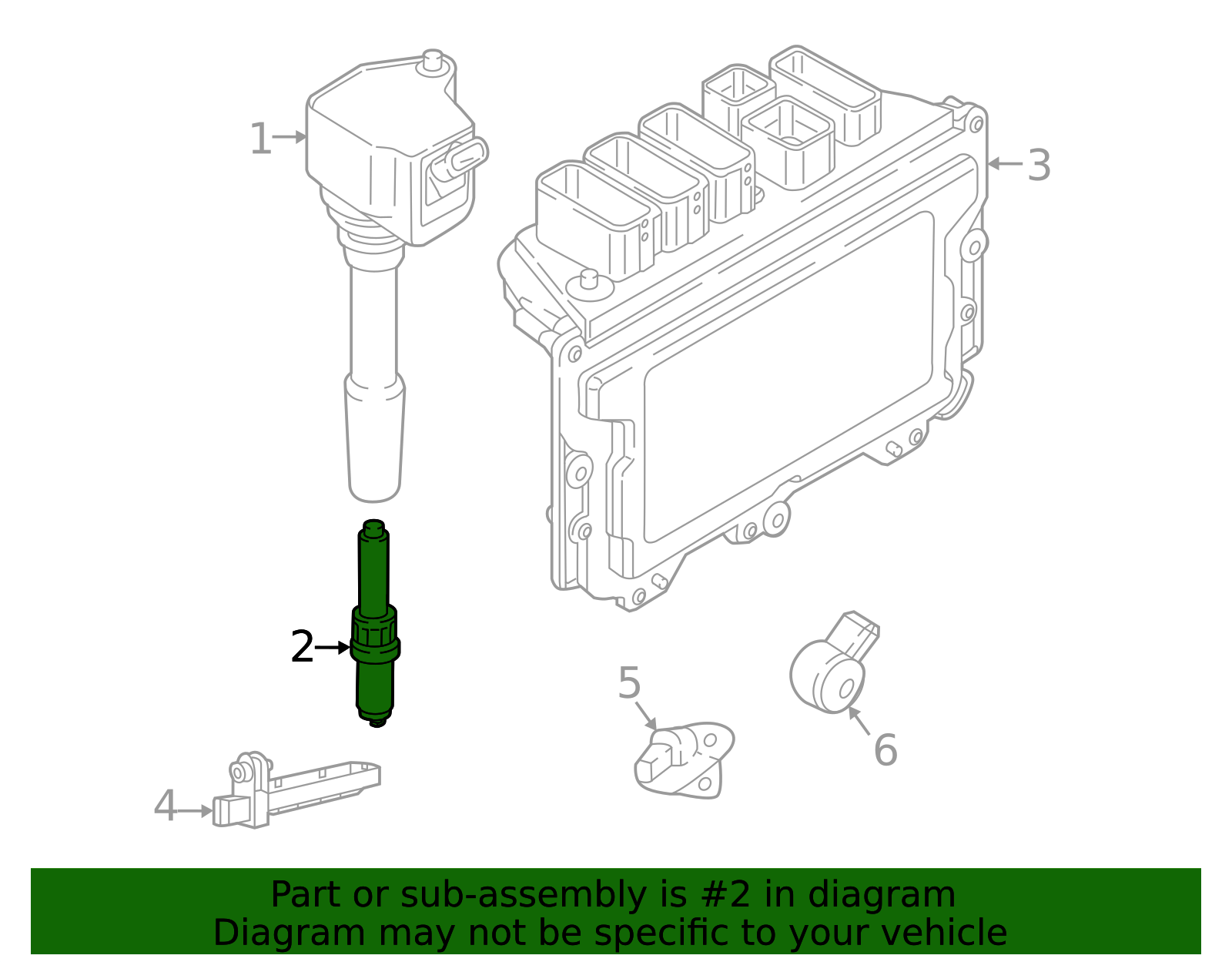 1
3
2
5
6
4

Part or sub-assembly is #2 in diagram
Diagram may not be specific to your vehicle