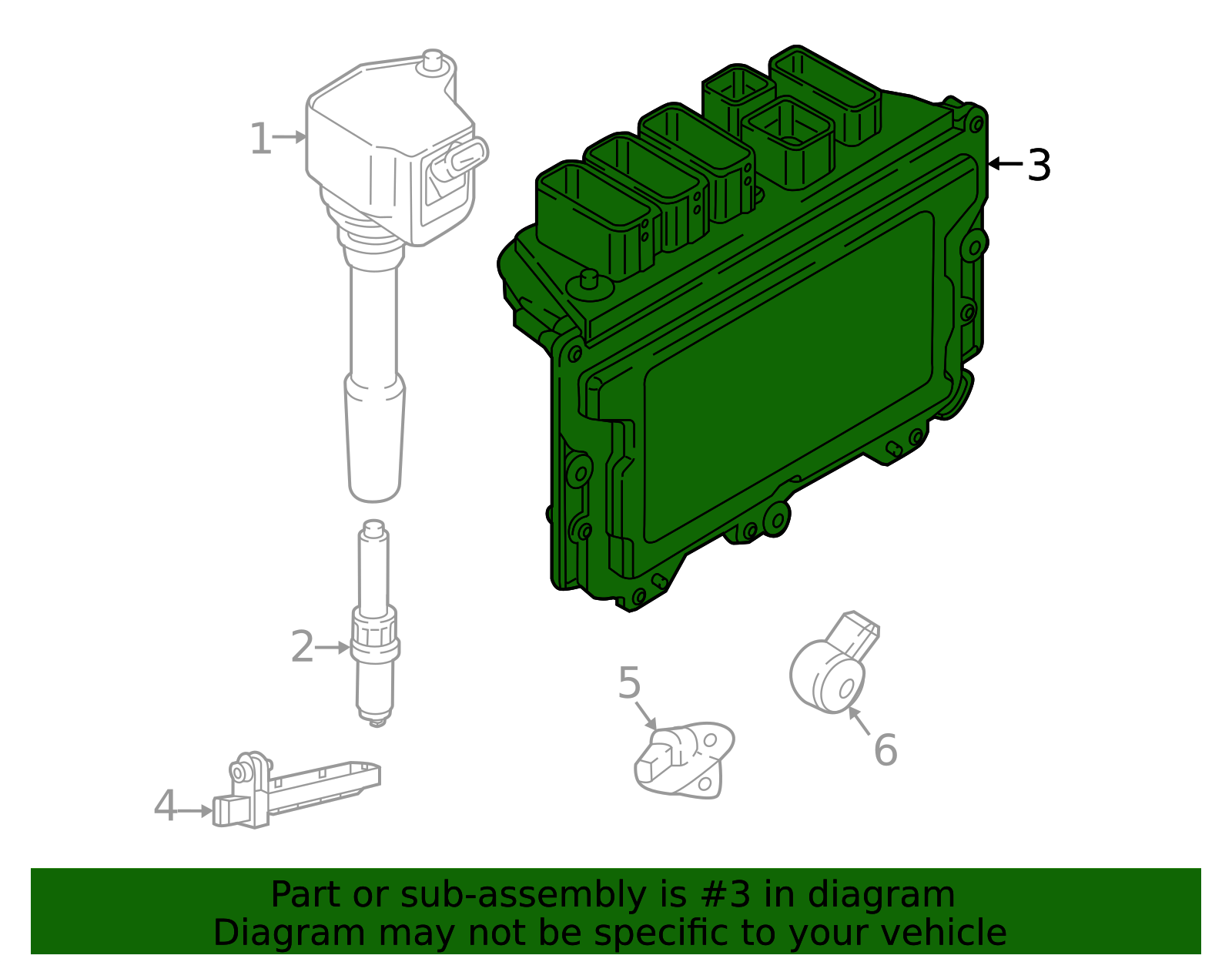 1
3
2
5
6
4

Part or sub-assembly is #3 in diagram
Diagram may not be specific to your vehicle