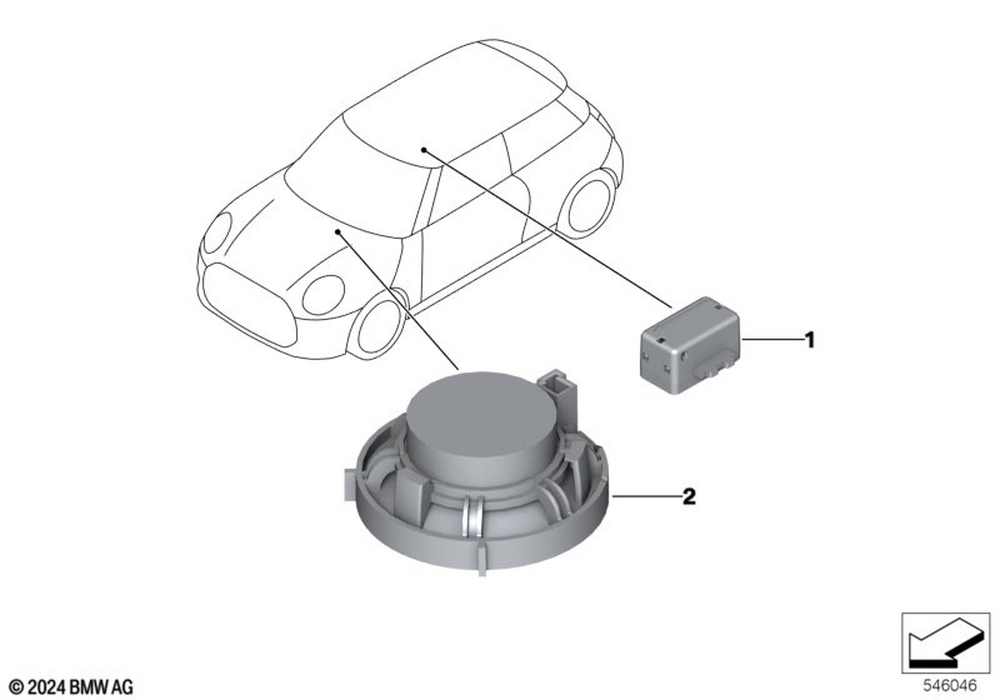 1

2

© 2024 BMW AG

546046