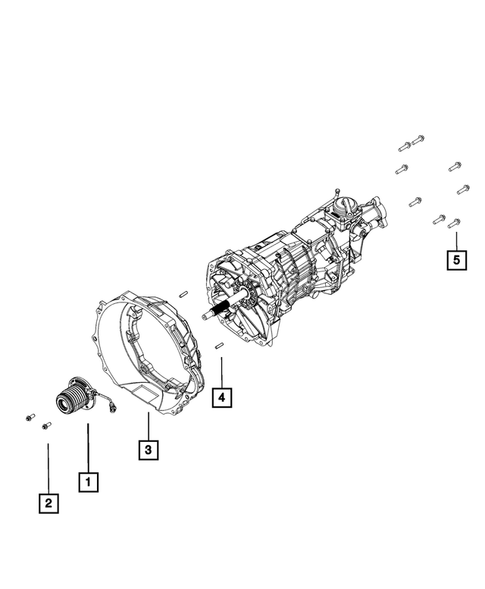 5

4

3

1

2