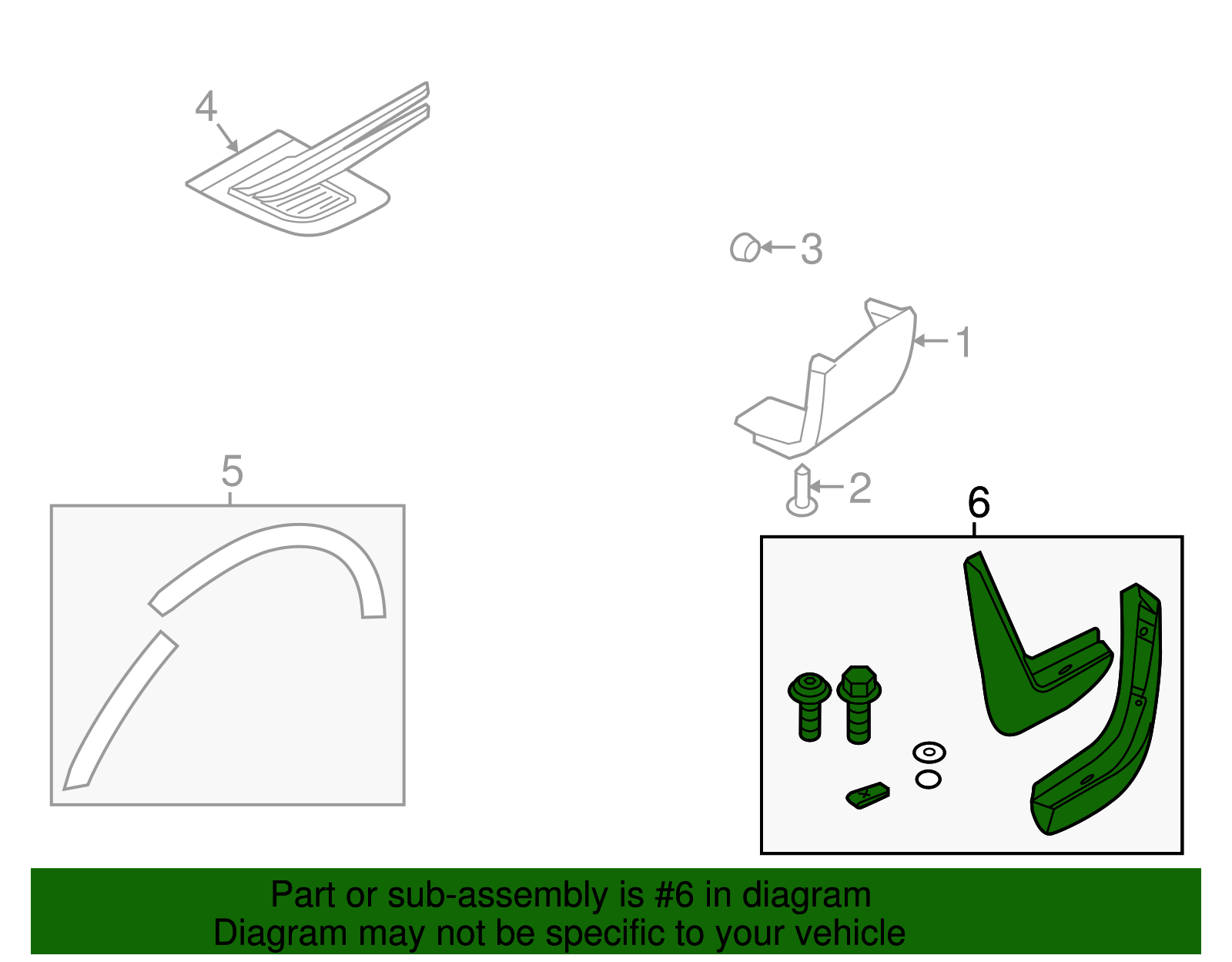 4

3

1

5

2

6

Part or sub-assembly is #6 in diagram
Diagram may not be specific to your vehicle