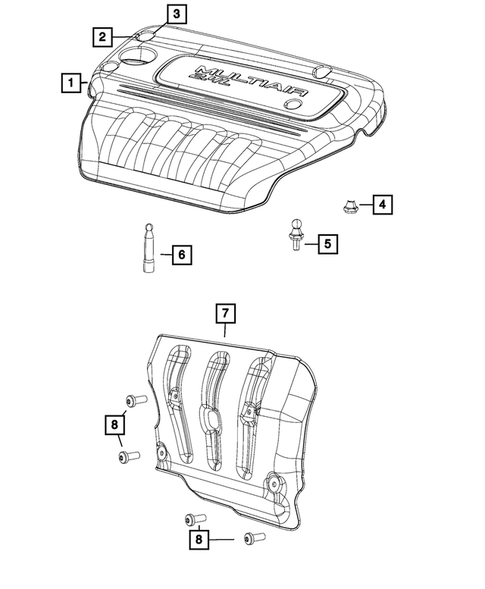 3
2
1
MULTIAIR
2.4L
4
5
6
7
8
8