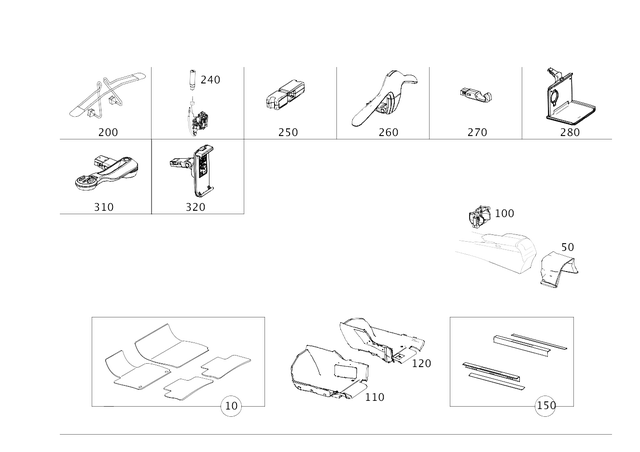 240
200
250
260
270
280
310
320
100
50
120
110
10
150