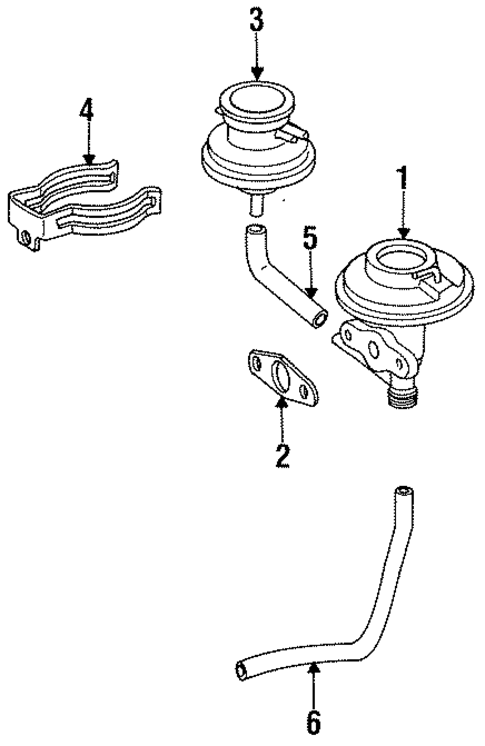 3
4
1
5
2
6