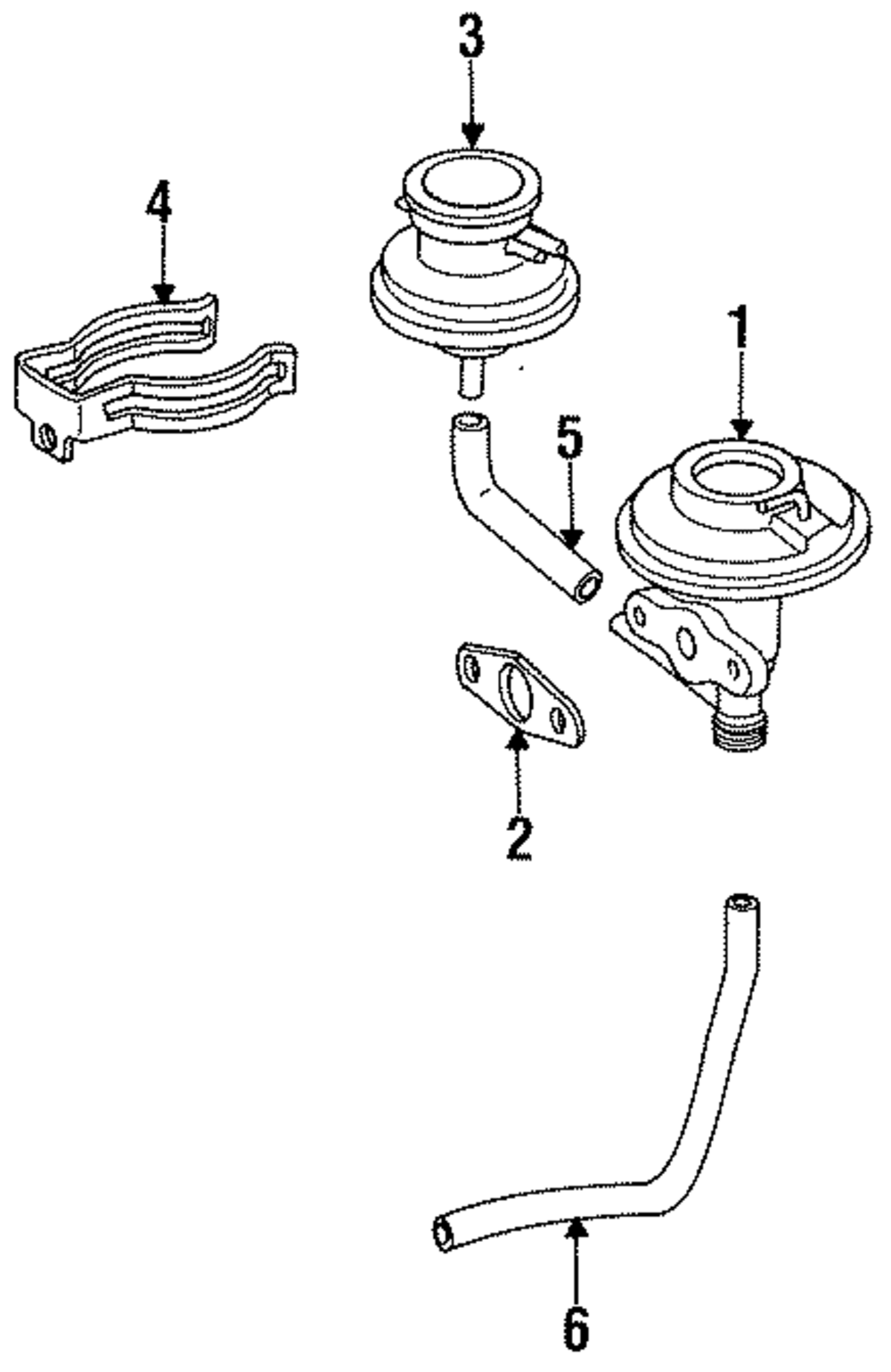 3
4
1
5
2
6