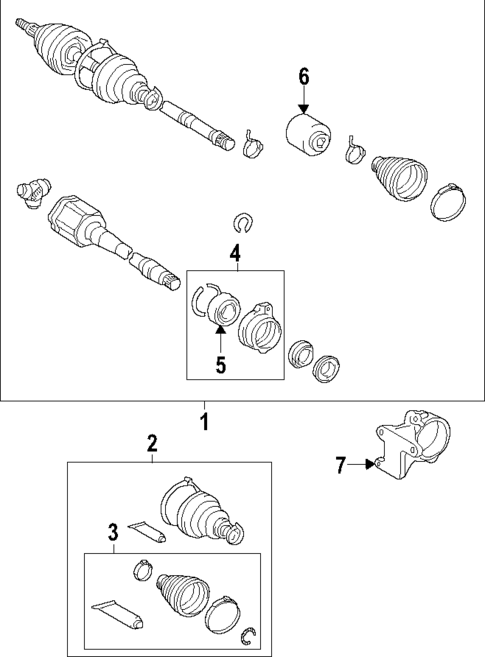 6
4
5
1
2
7
3