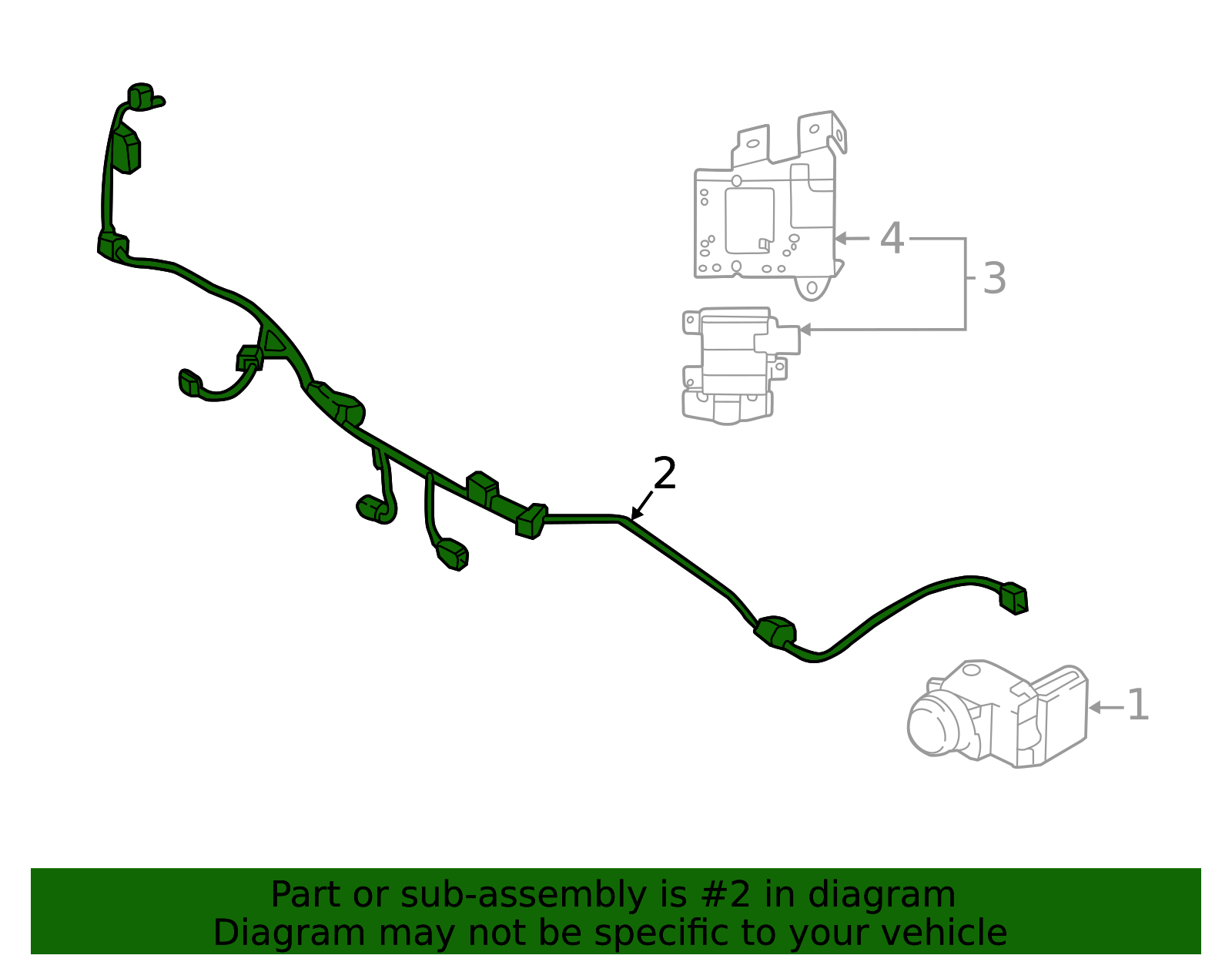 4
3
2
1

Part or sub-assembly is #2 in diagram
Diagram may not be specific to your vehicle