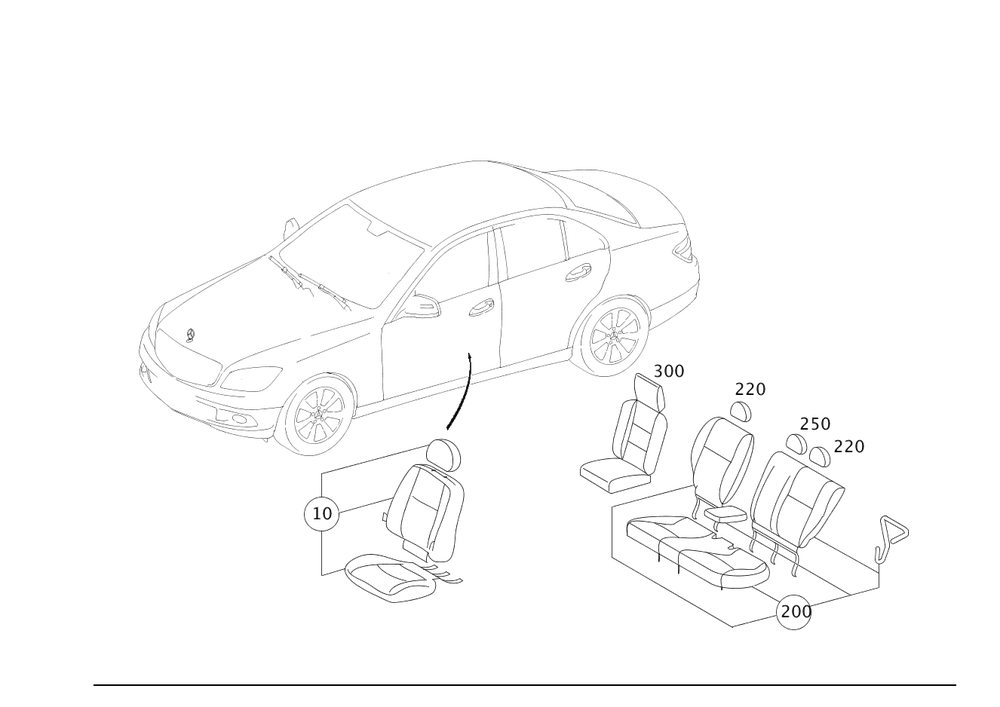 300
220
250
220
10
200