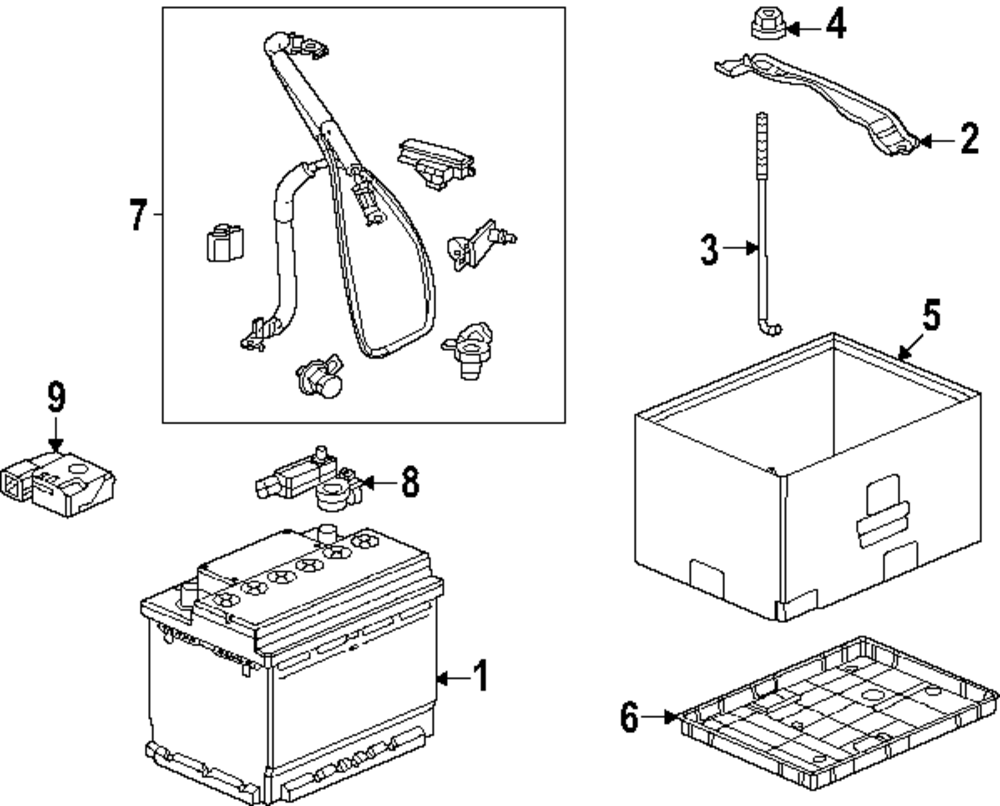 4
2
7
3
5
9
8
1
6