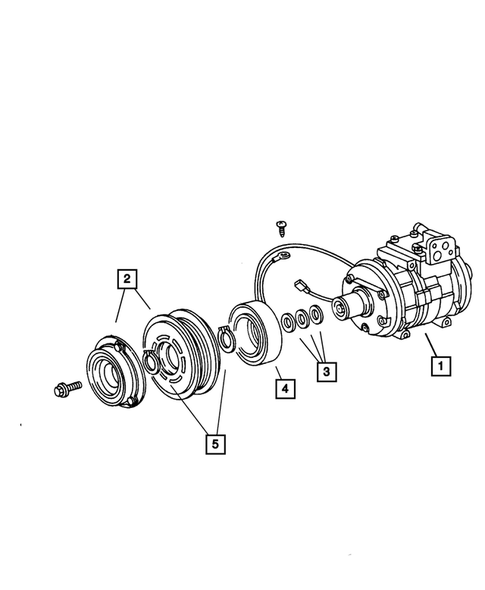 2
1
3
4
5