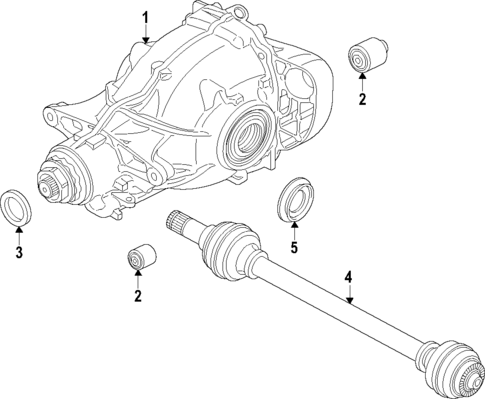 1
2
3
5
2
4