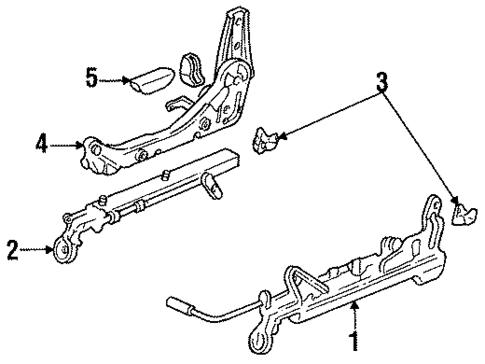 5
3
4
2
1