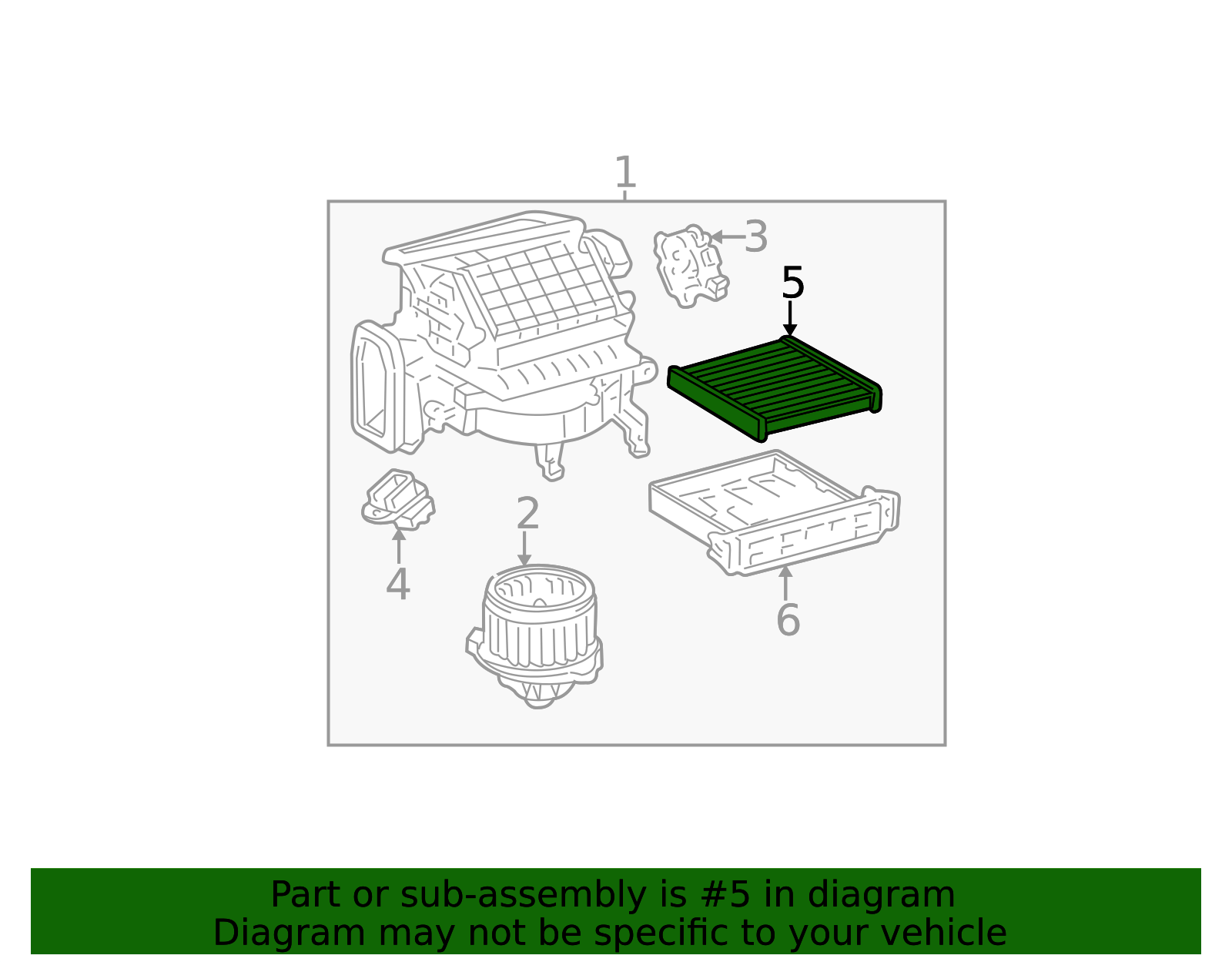 1
3
5
4
2
6
Part or sub-assembly is #5 in diagram
Diagram may not be specific to your vehicle