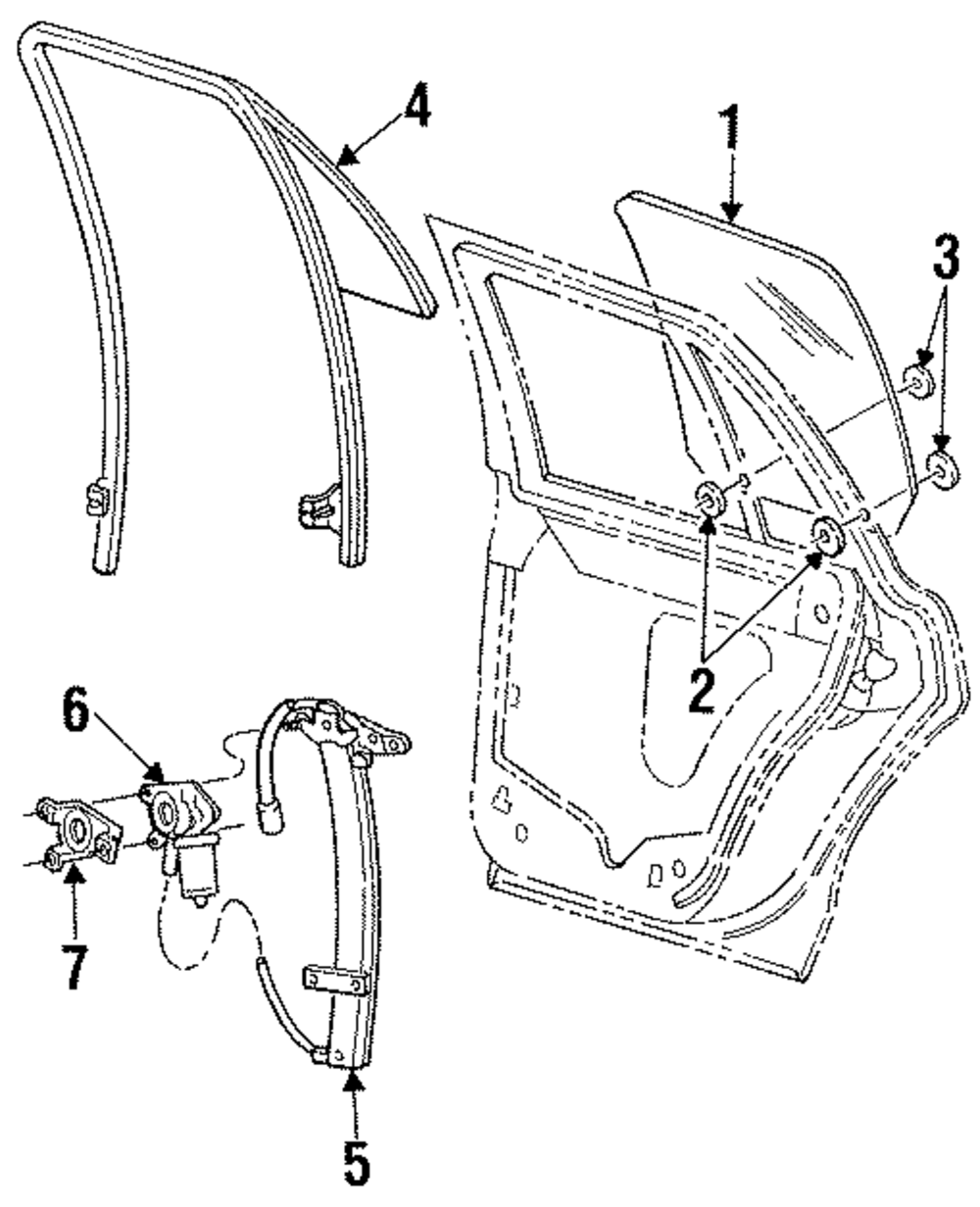 4
1
3
2
6
7
5