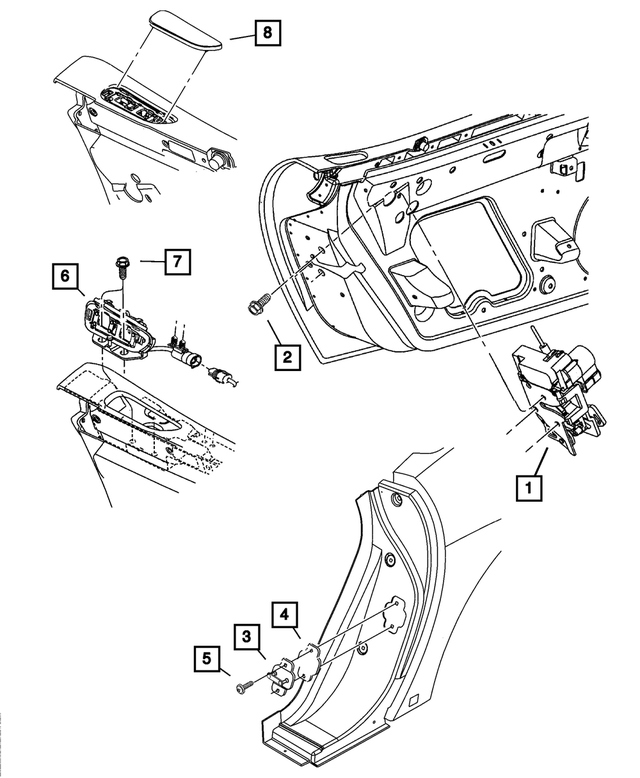 8
7
6
2
1
4
3
5