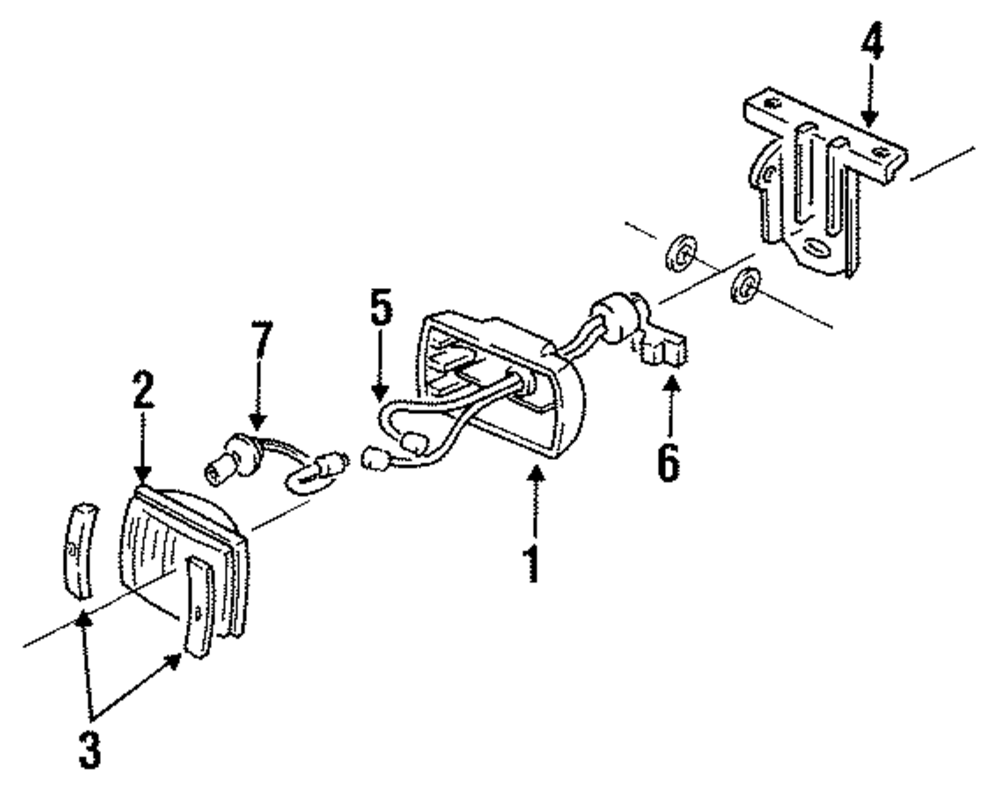 4
5
7
2
6
1
3