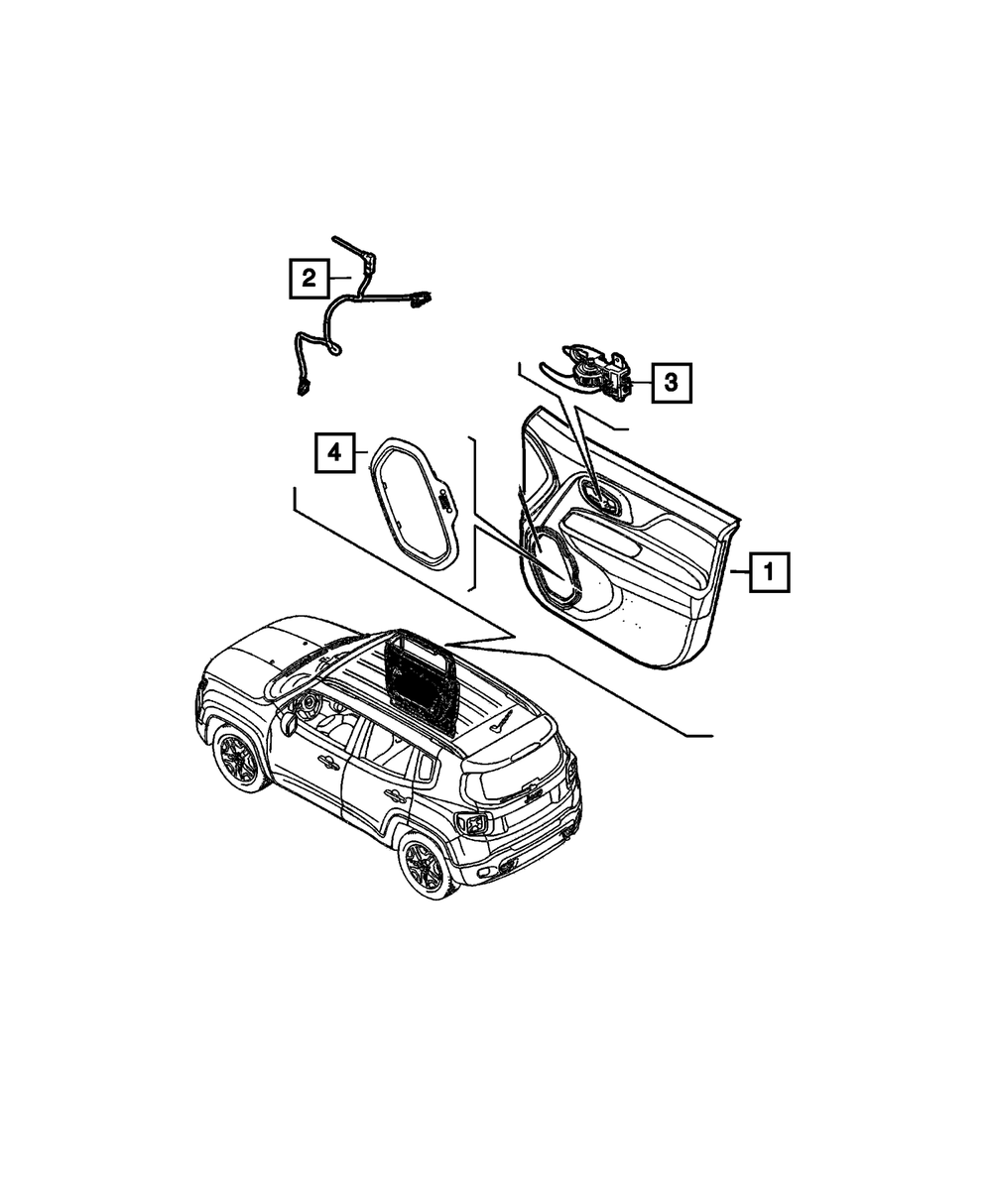 2
3
4
1