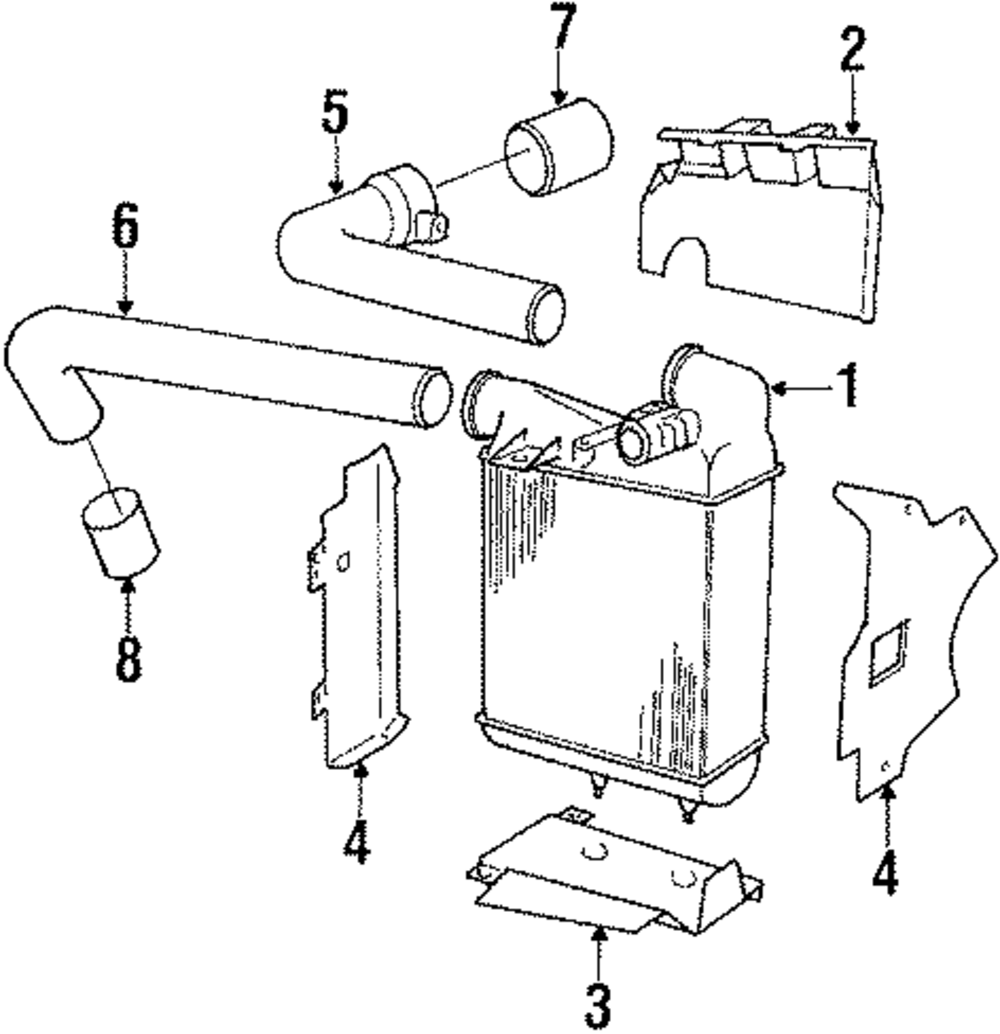 7
2
5
6
1
8
4
4
3