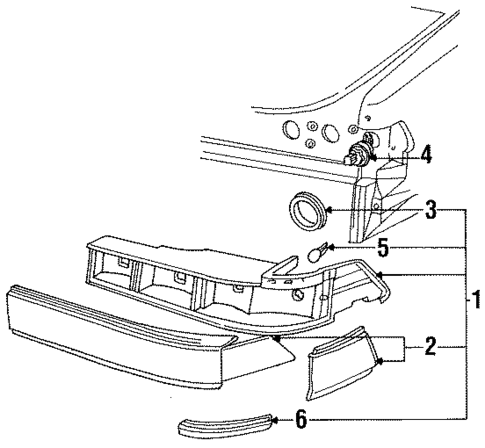 4
3
5
1
2
6