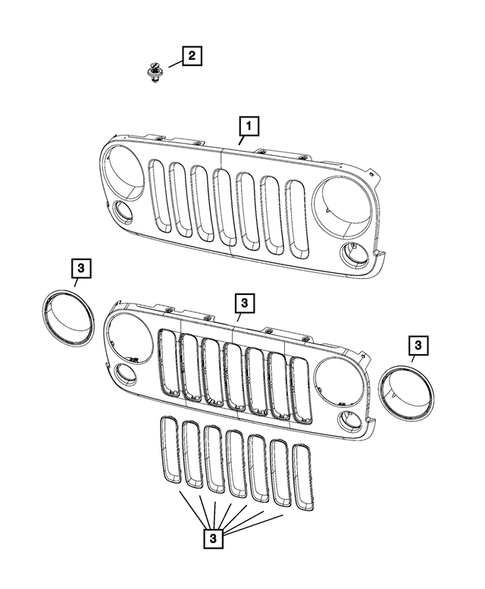 2
1
3
3
3
3