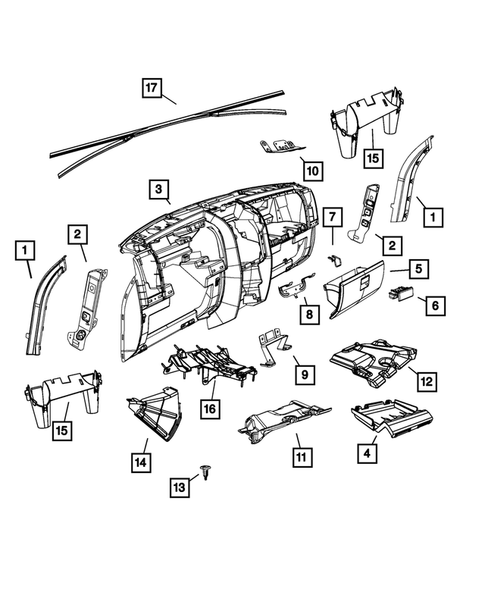 17
15
10
3
1
7
2
2
1
5
6
8
9
12
16
15
14
11
4
13