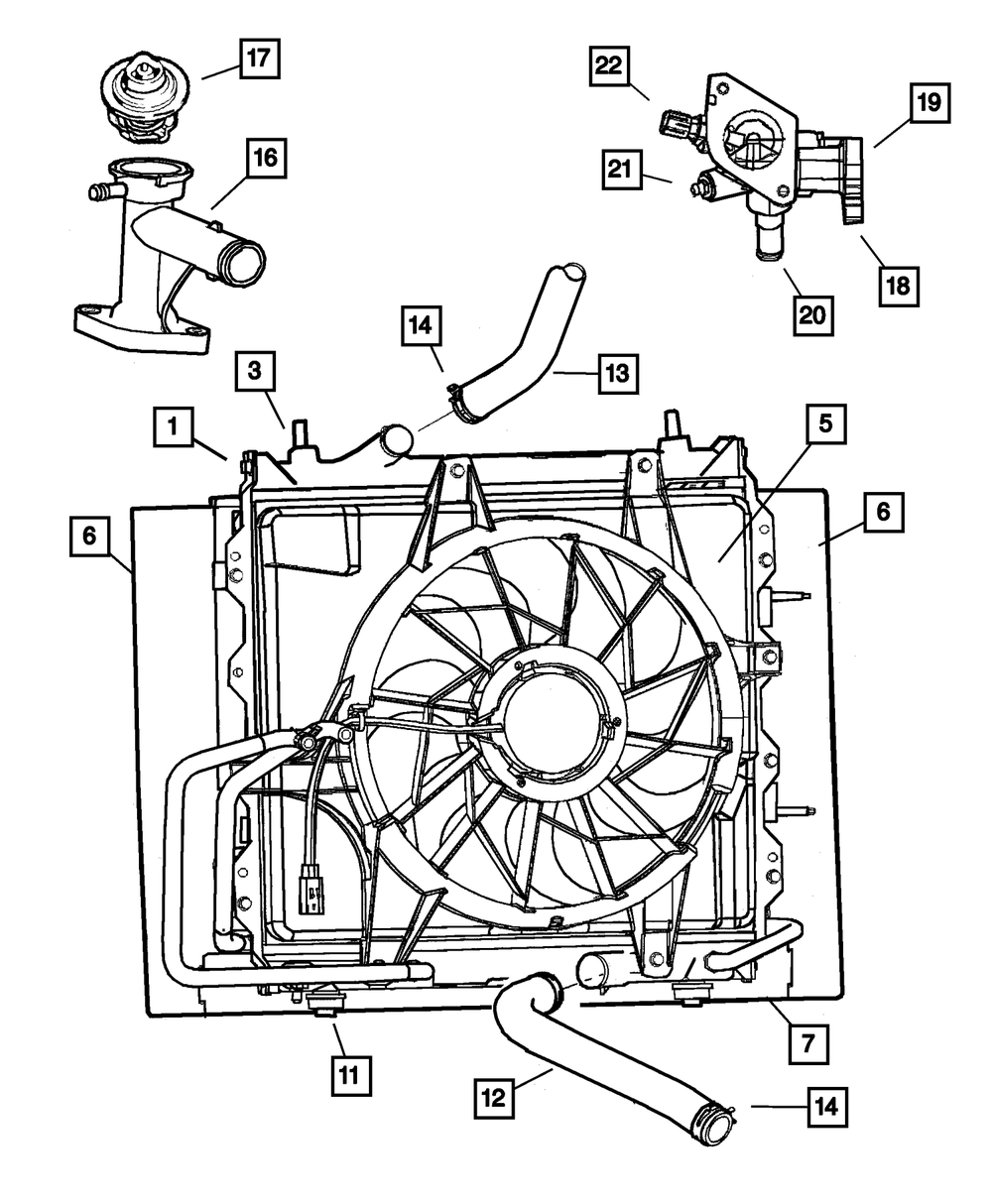 17
22
19
16
21
18
20
14
13
3
1
5
6
6
7
11
12
14