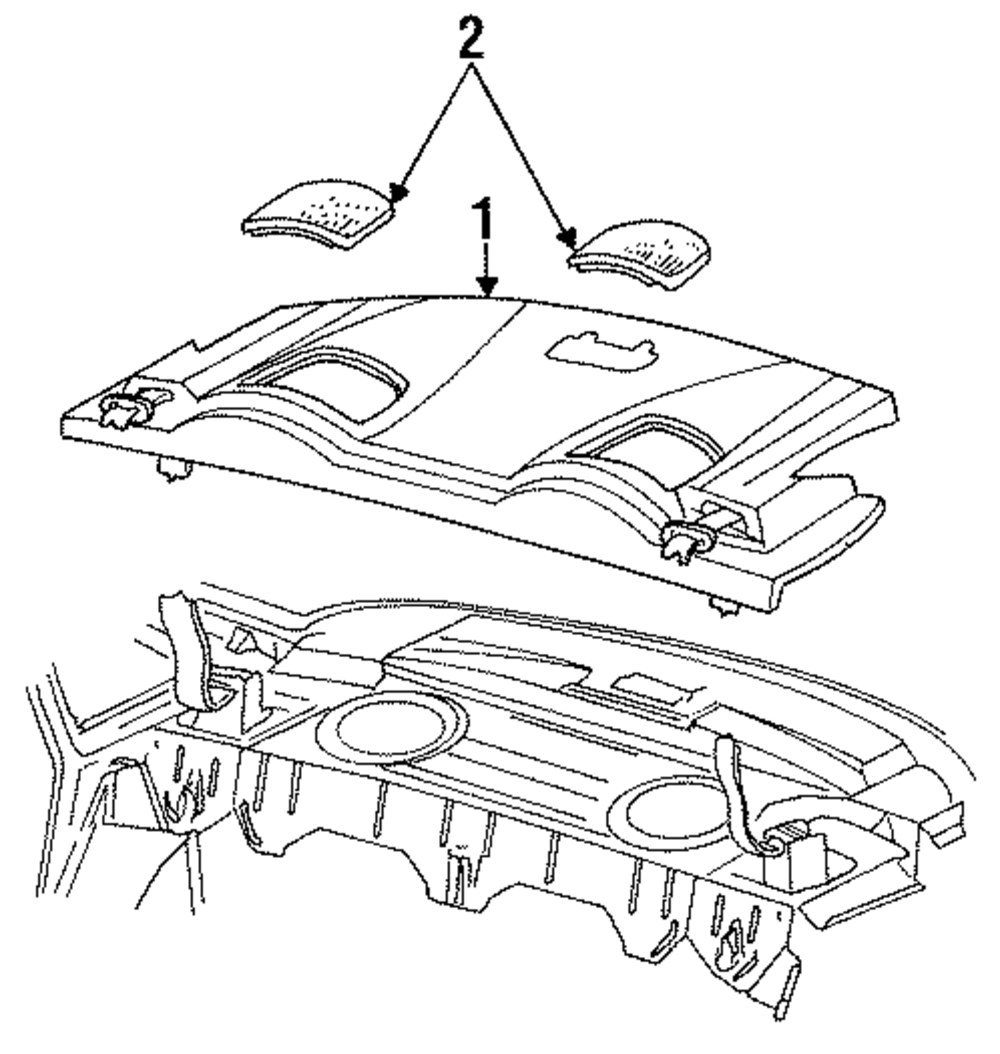 2

1