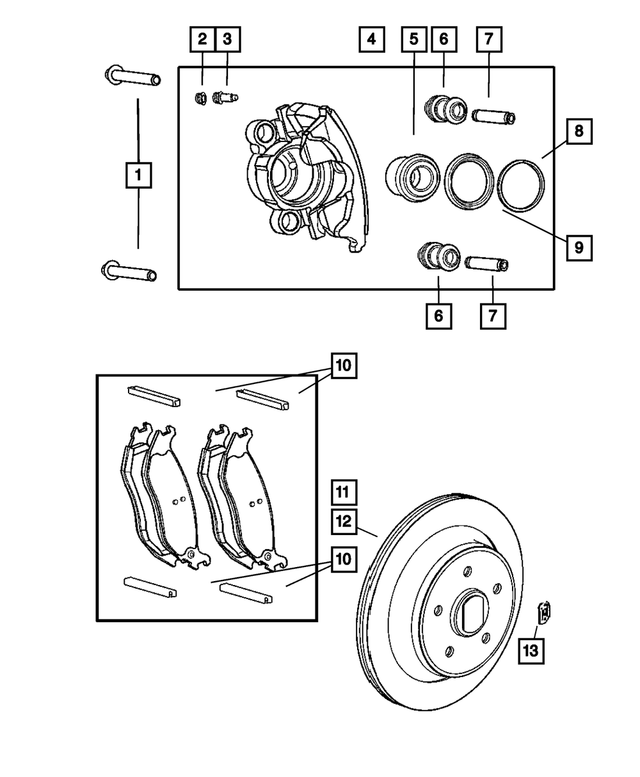 2
3
4
5
6
7
1
8
9
6
7
10
11
12
10
13