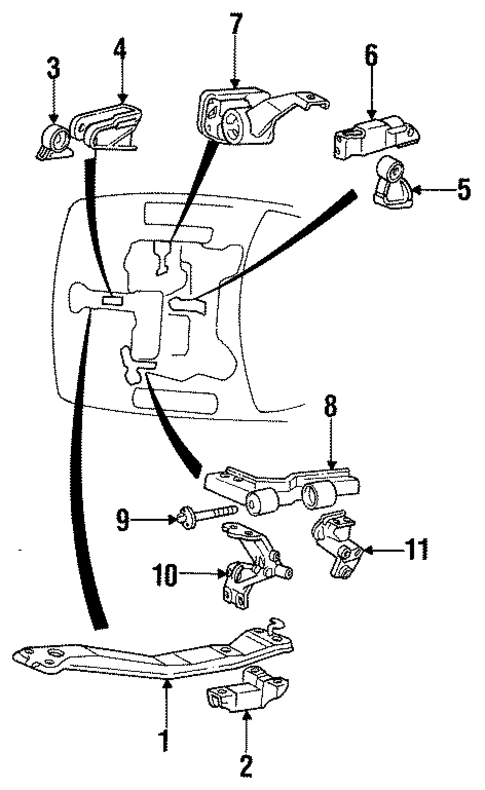 3
4
7
6
5
8
9
11
10
1
2