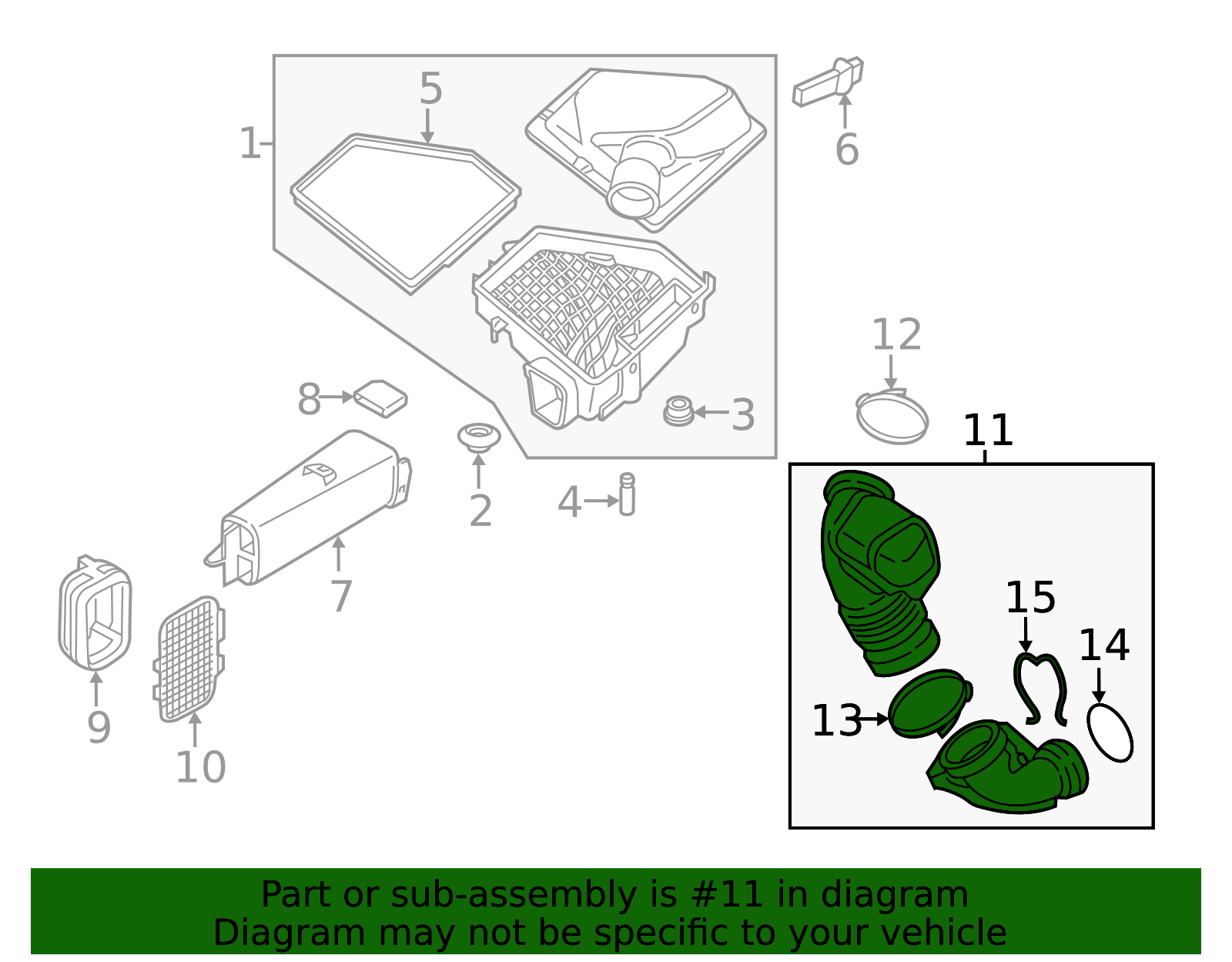 5
1
6
12
8
3
11
2
4
7
15
14
13
9
10

Part or sub-assembly is #11 in diagram
Diagram may not be specific to your vehicle